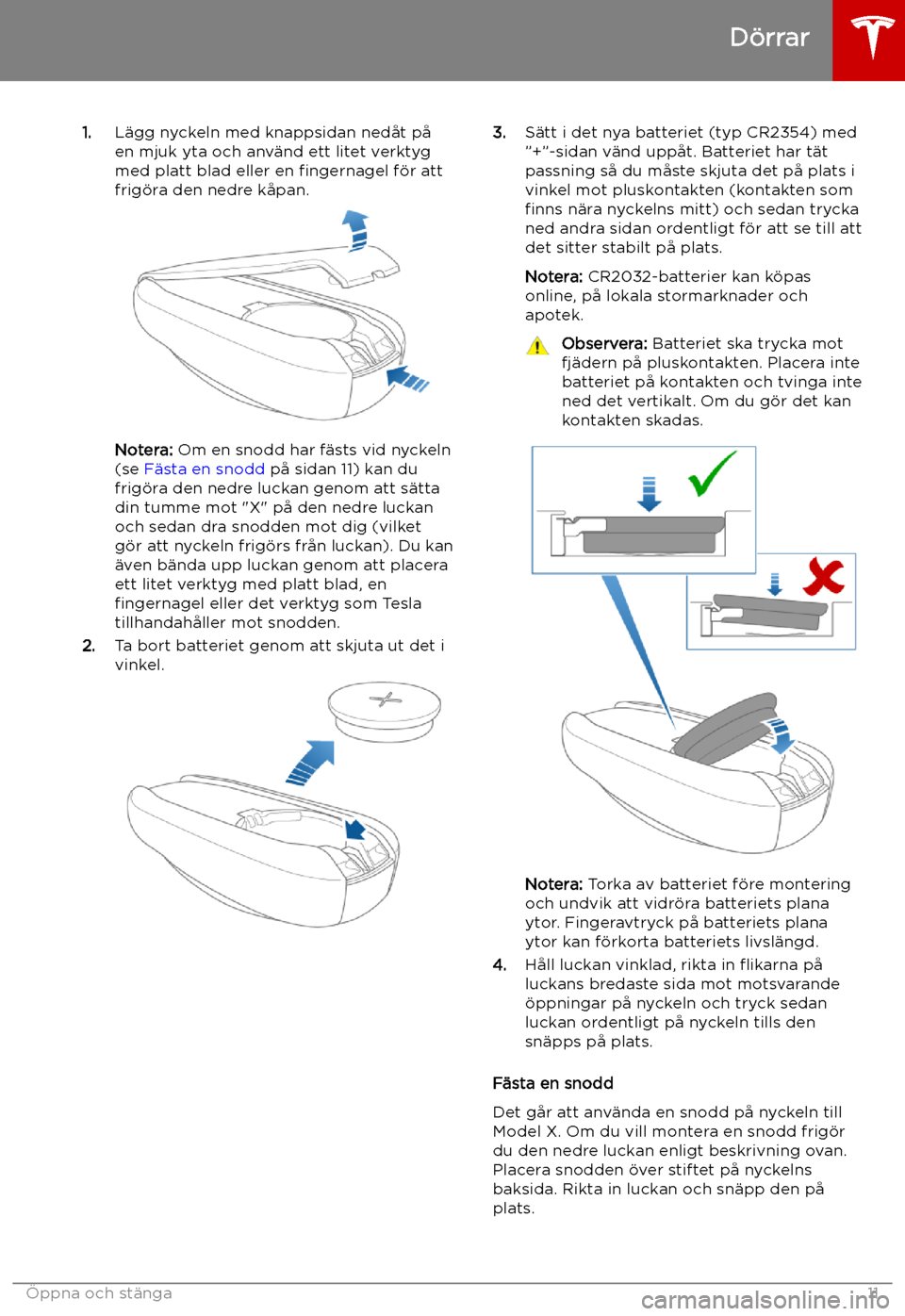 Dörrar

1. Lägg nyckeln med knappsidan nedåt på en mjuk yta och använd ett litet verktyg med platt blad eller en fingernagel för att frigöra den nedre kåpan.

Notera: Om en snodd har fästs vid nyckeln (se Fästa en snodd på sidan 11) kan du frigöra den nedre luckan genom att sätta din tumme mot "X" på den nedre luckan och sedan dra snodden mot dig (vilket gör att nyckeln frigörs från luckan). Du kan även bända upp luckan genom att placera ett litet verktyg med platt blad, en fingernagel eller det verktyg som Tesla tillhandahåller mot snodden.

2. Ta bort batteriet genom att skjuta ut det i vinkel.

3. Sätt i det nya batteriet (typ CR2354) med "+"-sidan vänd uppåt. Batteriet har tät passning så du måste skjuta det på plats i vinkel mot pluskontakten (kontakten som finns nära nyckelns mitt) och sedan trycka ned andra sidan ordentligt för att se till att det sitter stabilt på plats.

Notera: CR2032-batterier kan köpas online, på lokala stormarknader och apotek.

Observera: Batteriet ska trycka mot fjädern på pluskontakten. Placera inte batteriet på kontakten och tvinga inte ned det vertikalt. Om du gör det kan kontakten skadas.

Notera: Torka av batteriet före montering och undvik att vidröra batteriets plana ytor. Fingeravtryck på batteriets plana ytor kan förkorta batteriets livslängd.

4. Håll luckan vinklad, rikta in flikarna på luckans bredaste sida mot motsvarande öppningar på nyckeln och tryck sedan luckan ordentligt på nyckeln tills den snäpps på plats.

Fästa en snodd

Det går att använda en snodd på nyckeln till Model X. Om du vill montera en snodd frigör du den nedre luckan enligt beskrivning ovan. Placera snodden över stiftet på nyckelns baksida. Rikta in luckan och snäpp den på plats.

Öppna och stänga 11

carmanualsonline.info