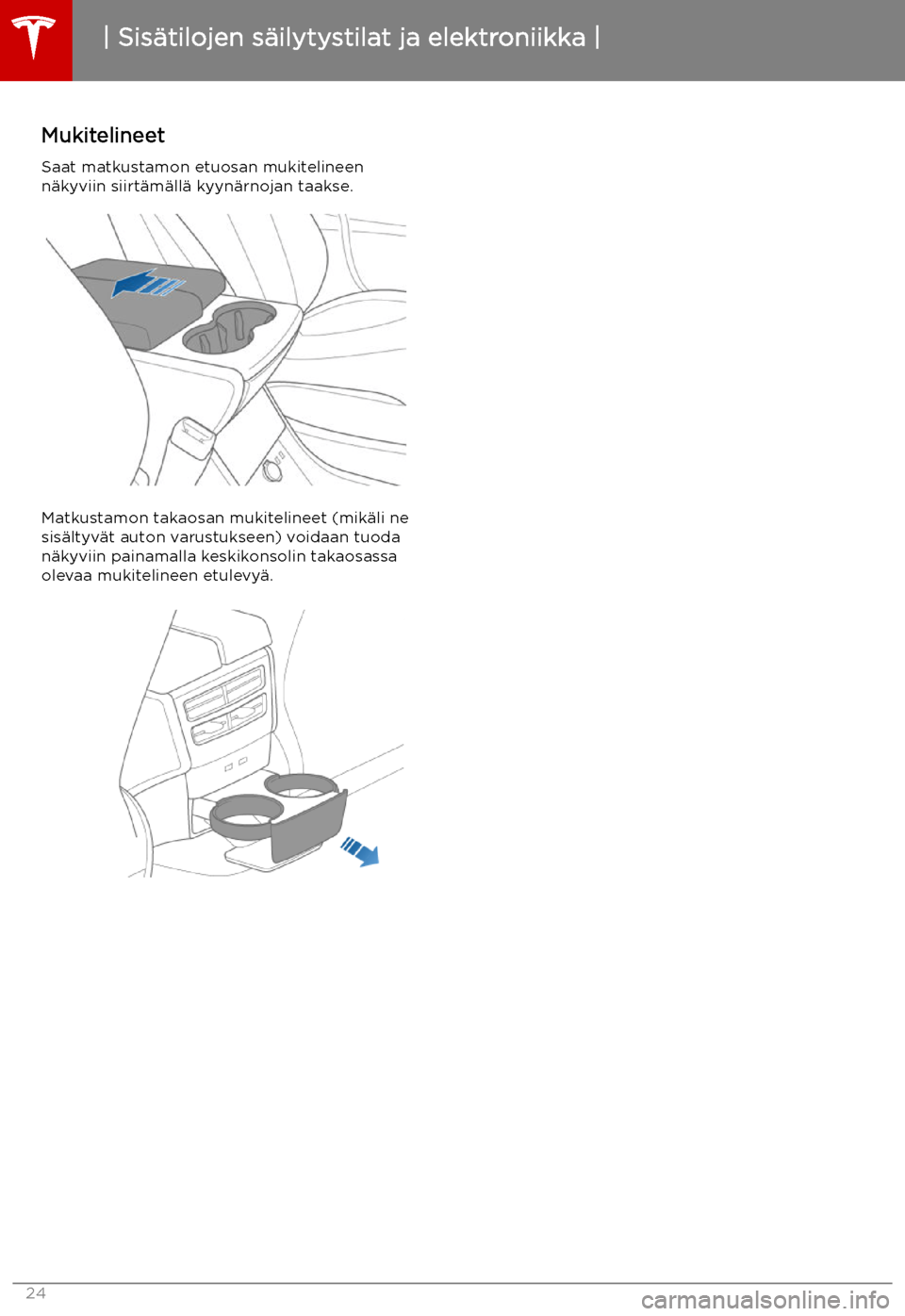 | Sisätilojen säilytystilat ja elektroniikka |

Mukitelineet

Saat matkustamon etuosan mukitelineen näkyviin siirtämällä kyynärnojan taakse.

Matkustamon takaosan mukitelineet (mikäli ne sisältyvät auton varustukseen) voidaan tuoda näkyviin painamalla keskikonsolin takaosassa olevaa mukitelineen etulevyä.

24

carmanualsonline.info