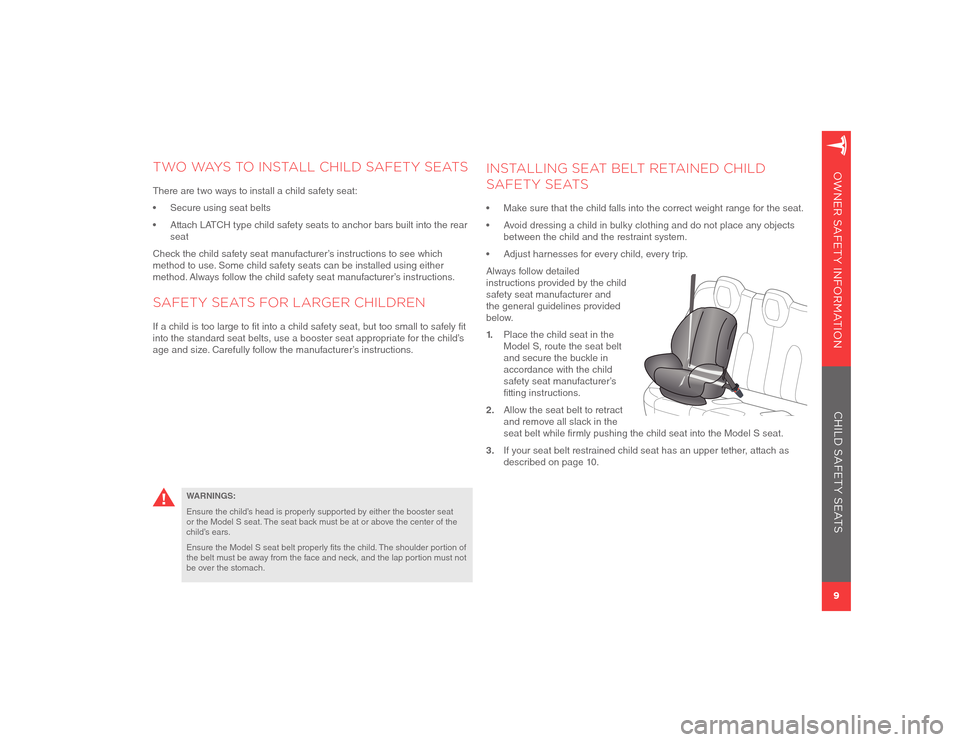 TWO WAYS TO INSTALL CHILD SAFETY SEATS

There are two ways to install a child safety seat:

• Secure using seat belts

• Attach LATCH type child safety seats to anchor bars built into the rear seat

Check the child safety seat manufacturer's instructions to see which method to use. Some child safety seats can be installed using either method. Always follow the child safety seat manufacturer's instructions.

SAFETY SEATS FOR LARGER CHILDREN

If a child is too large to fit into a child safety seat, but too small to safely fit into the standard seat belts, use a booster seat appropriate for the child's age and size. Carefully follow the manufacturer's instructions.

WARNINGS:

Ensure the child's head is properly supported by either the booster seat or the Model S seat. The seat back must be at or above the center of the child's ears.

Ensure the Model S seat belt properly fits the child. The shoulder portion of the belt must be away from the face and neck, and the lap portion must not be over the stomach.

INSTALLING SEAT BELT RETAINED CHILD SAFETY SEATS

• Make sure that the child falls into the correct weight range for the seat.

• Avoid dressing a child in bulky clothing and do not place any objects between the child and the restraint system.

• Adjust harnesses for every child, every trip.

Always follow detailed instructions provided by the child safety seat manufacturer and the general guidelines provided below.

1. Place the child seat in the Model S, route the seat belt and secure the buckle in accordance with the child safety seat manufacturer's fitting instructions.

2. Allow the seat belt to retract and remove all slack in the seat belt while firmly pushing the child seat into the Model S seat.

3. If your seat belt restrained child seat has an upper tether, attach as described on page 10.

OWNER SAFETY INFORMATION

CHILD SAFETY SEATS

9

carmanualsonline.info