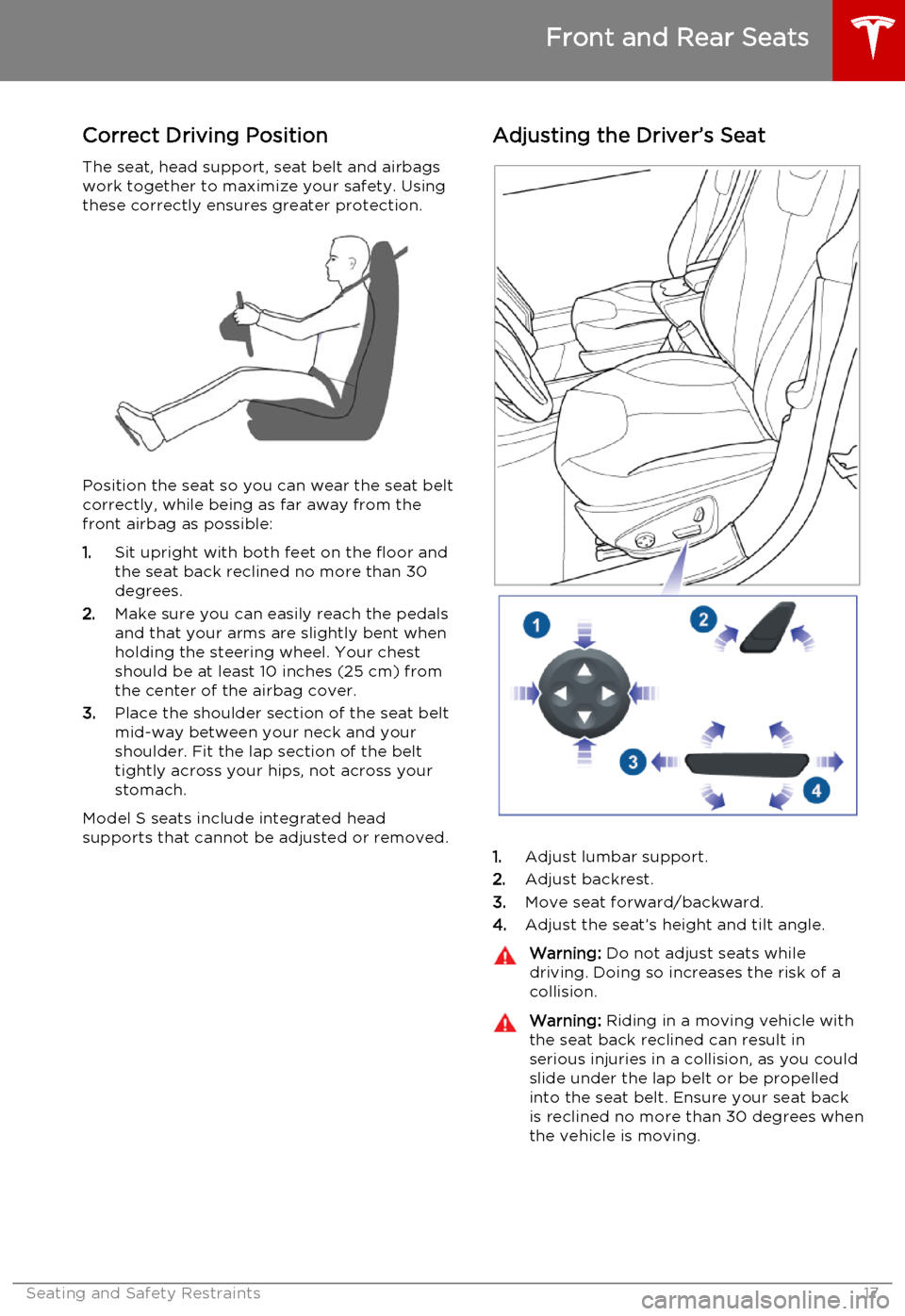 Front and Rear Seats

Correct Driving Position

The seat, head support, seat belt and airbags work together to maximize your safety. Using these correctly ensures greater protection.

Position the seat so you can wear the seat belt correctly, while being as far away from the front airbag as possible:

1. Sit upright with both feet on the floor and the seat back reclined no more than 30 degrees.
2. Make sure you can easily reach the pedals and that your arms are slightly bent when holding the steering wheel. Your chest should be at least 10 inches (25 cm) from the center of the airbag cover.
3. Place the shoulder section of the seat belt mid-way between your neck and your shoulder. Fit the lap section of the belt tightly across your hips, not across your stomach.

Model S seats include integrated head supports that cannot be adjusted or removed.

Adjusting the Driver's Seat

1
2
3
4

1. Adjust lumbar support.
2. Adjust backrest.
3. Move seat forward/backward.
4. Adjust the seat's height and tilt angle.

Warning: Do not adjust seats while driving. Doing so increases the risk of a collision.

Warning: Riding in a moving vehicle with the seat back reclined can result in serious injuries in a collision, as you could slide under the lap belt or be propelled into the seat belt. Ensure your seat back is reclined no more than 30 degrees when the vehicle is moving.

Seating and Safety Restraints 17

carmanualsonline.info