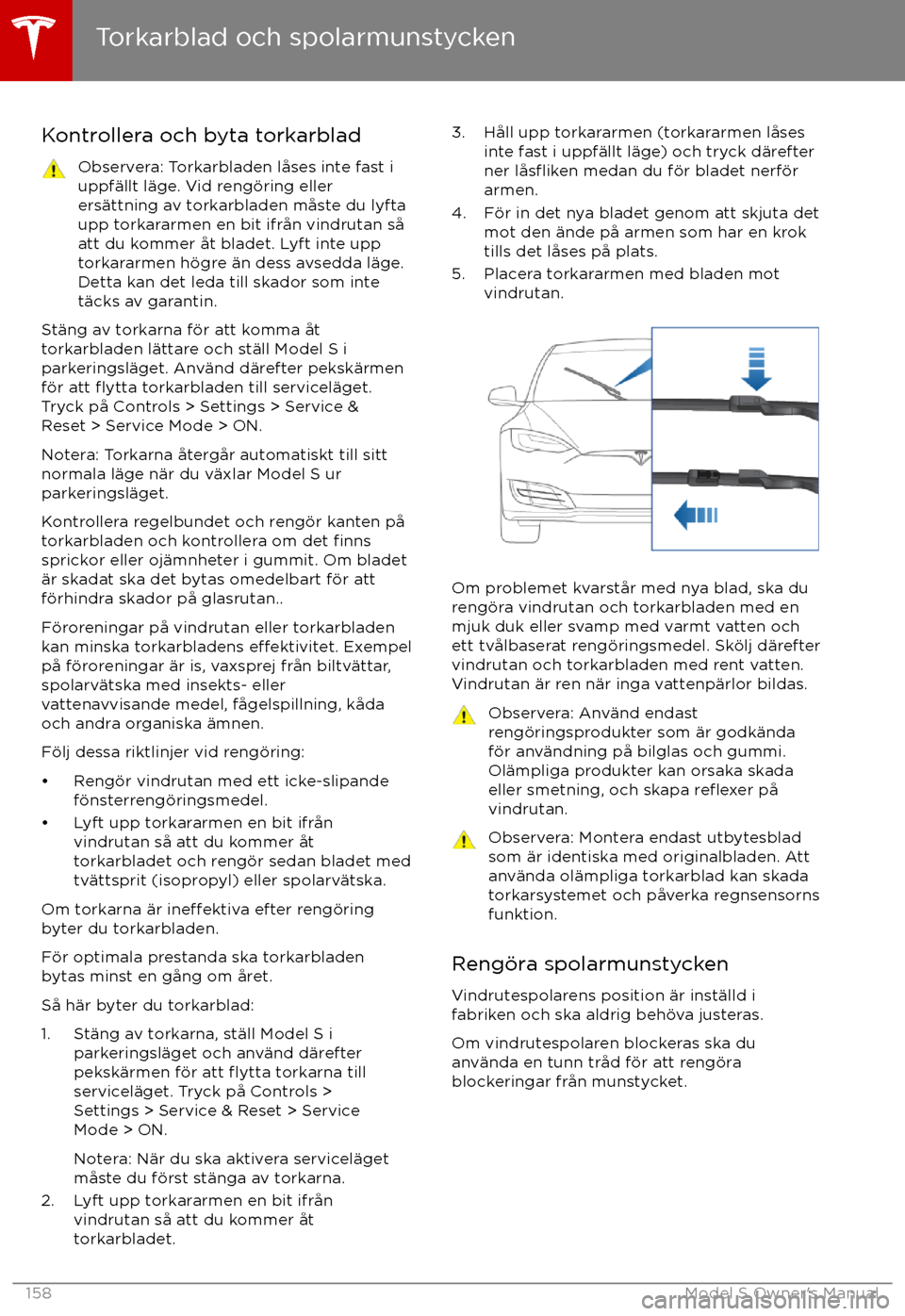 Torkarblad och spolarmunstycken

Kontrollera och byta torkarblad

Observera: Torkarbladen låses inte fast i uppfällt läge. Vid rengöring eller ersättning av torkarbladen måste du lyfta upp torkararmen en bit ifrån vindrutan så att du kommer åt bladet. Lyft inte upp torkararmen högre än dess avsedda läge. Detta kan det leda till skador som inte täcks av garantin.

Stäng av torkarna för att komma åt torkarbladen lättare och ställ Model S i parkeringsläget. Använd därefter pekskärmen för att flytta torkarbladen till serviceläget. Tryck på Controls > Settings > Service & Reset > Service Mode > ON.

Notera: Torkarna återgår automatiskt till sitt normala läge när du växlar Model S ur parkeringsläget.

Kontrollera regelbundet och rengör kanten på torkarbladen och kontrollera om det finns sprickor eller ojämnheter i gummit. Om bladet är skadat ska det bytas omedelbart för att förhindra skador på glasrutan..

Föroreningar på vindrutan eller torkarbladen kan minska torkarbladens effektivitet. Exempel på föroreningar är is, vaxsprej från biltvättar, spolarvätska med insekts- eller vattenavvisande medel, fågelspillning, kåda och andra organiska ämnen.

Följ dessa riktlinjer vid rengöring:

• Rengör vindrutan med ett icke-slipande fönsterrengöringsmedel.
• Lyft upp torkararmen en bit ifrån vindrutan så att du kommer åt torkarbladet och rengör sedan bladet med tvättsprit (isopropyl) eller spolarvätska.

Om torkarna är ineffektiva efter rengöring byter du torkarbladen.

För optimala prestanda ska torkarbladen bytas minst en gång om året.

Så här byter du torkarblad:

1. Stäng av torkarna, ställ Model S i parkeringsläget och använd därefter pekskärmen för att flytta torkarna till serviceläget. Tryck på Controls > Settings > Service & Reset > Service Mode > ON.

Notera: När du ska aktivera serviceläget måste du först stänga av torkarna.
2. Lyft upp torkararmen en bit ifrån vindrutan så att du kommer åt torkarbladet.
3. Håll upp torkararmen (torkararmen låses inte fast i uppfällt läge) och tryck därefter ner låsfliken medan du för bladet nerför armen.
4. För in det nya bladet genom att skjuta det mot den ände på armen som har en krok tills det låses på plats.
5. Placera torkararmen med bladen mot vindrutan.

Om problemet kvarstår med nya blad, ska du rengöra vindrutan och torkarbladen med en mjuk duk eller svamp med varmt vatten och ett tvålbaserat rengöringsmedel. Skölj därefter vindrutan och torkarbladen med rent vatten. Vindrutan är ren när inga vattenpärlor bildas.

Observera: Använd endast rengöringsprodukter som är godkända för användning på bilglas och gummi. Olämpliga produkter kan orsaka skada eller smetning, och skapa reflexer på vindrutan.

Observera: Montera endast utbytesblad som är identiska med originalbladen. Att använda olämpliga torkarblad kan skada torkarsystemet och påverka regnsensorns funktion.

Rengöra spolarmunstycken

Vindrutespolarens position är inställd i fabriken och ska aldrig behöva justeras.

Om vindrutespolaren blockeras ska du använda en tunn tråd för att rengöra blockeringar från munstycket.

158 Model S Owner's Manual
carmanualsonline.info