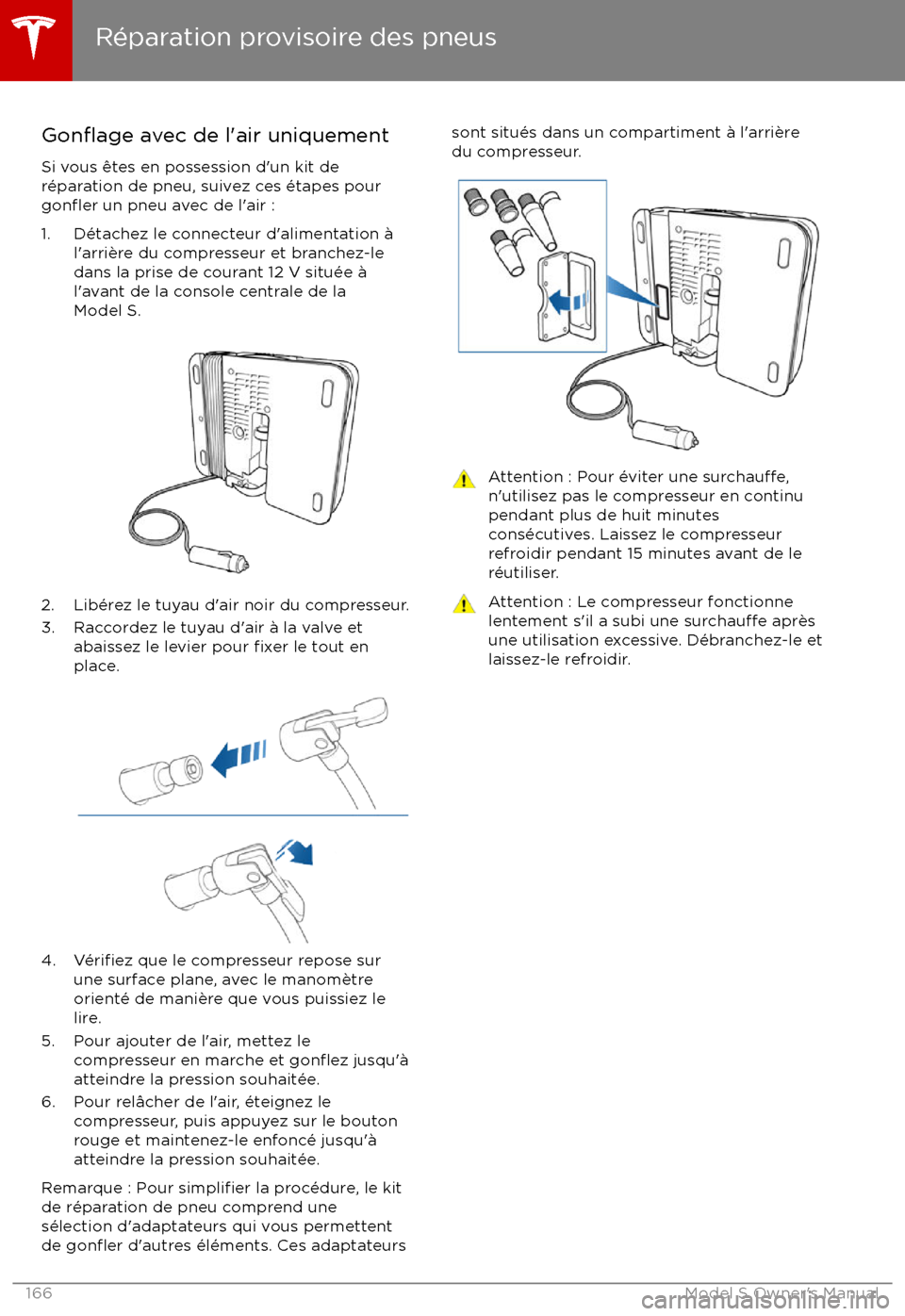 Réparation provisoire des pneus

Gonflage avec de l'air uniquement

Si vous êtes en possession d'un kit de réparation de pneu, suivez ces étapes pour gonfler un pneu avec de l'air :

1. Détachez le connecteur d'alimentation à l'arrière du compresseur et branchez-le dans la prise de courant 12 V située à l'avant de la console centrale de la Model S.

2. Libérez le tuyau d'air noir du compresseur.
3. Raccordez le tuyau d'air à la valve et abaissez le levier pour fixer le tout en place.

4. Vérifiez que le compresseur repose sur une surface plane, avec le manomètre orienté de manière que vous puissiez le lire.
5. Pour ajouter de l'air, mettez le compresseur en marche et gonflez jusqu'à atteindre la pression souhaitée.
6. Pour relâcher de l'air, éteignez le compresseur, puis appuyez sur le bouton rouge et maintenez-le enfoncé jusqu'à atteindre la pression souhaitée.

Remarque : Pour simplifier la procédure, le kit de réparation de pneu comprend une sélection d'adaptateurs qui vous permettent de gonfler d'autres éléments. Ces adaptateurs sont situés dans un compartiment à l'arrière du compresseur.

Attention : Pour éviter une surchauffe, n'utilisez pas le compresseur en continu pendant plus de huit minutes consécutives. Laissez le compresseur refroidir pendant 15 minutes avant de le réutiliser.

Attention : Le compresseur fonctionne lentement s'il a subi une surchauffe après une utilisation excessive. Débranchez-le et laissez-le refroidir.

166

Model S Owner's Manual

carmanualsonline.info