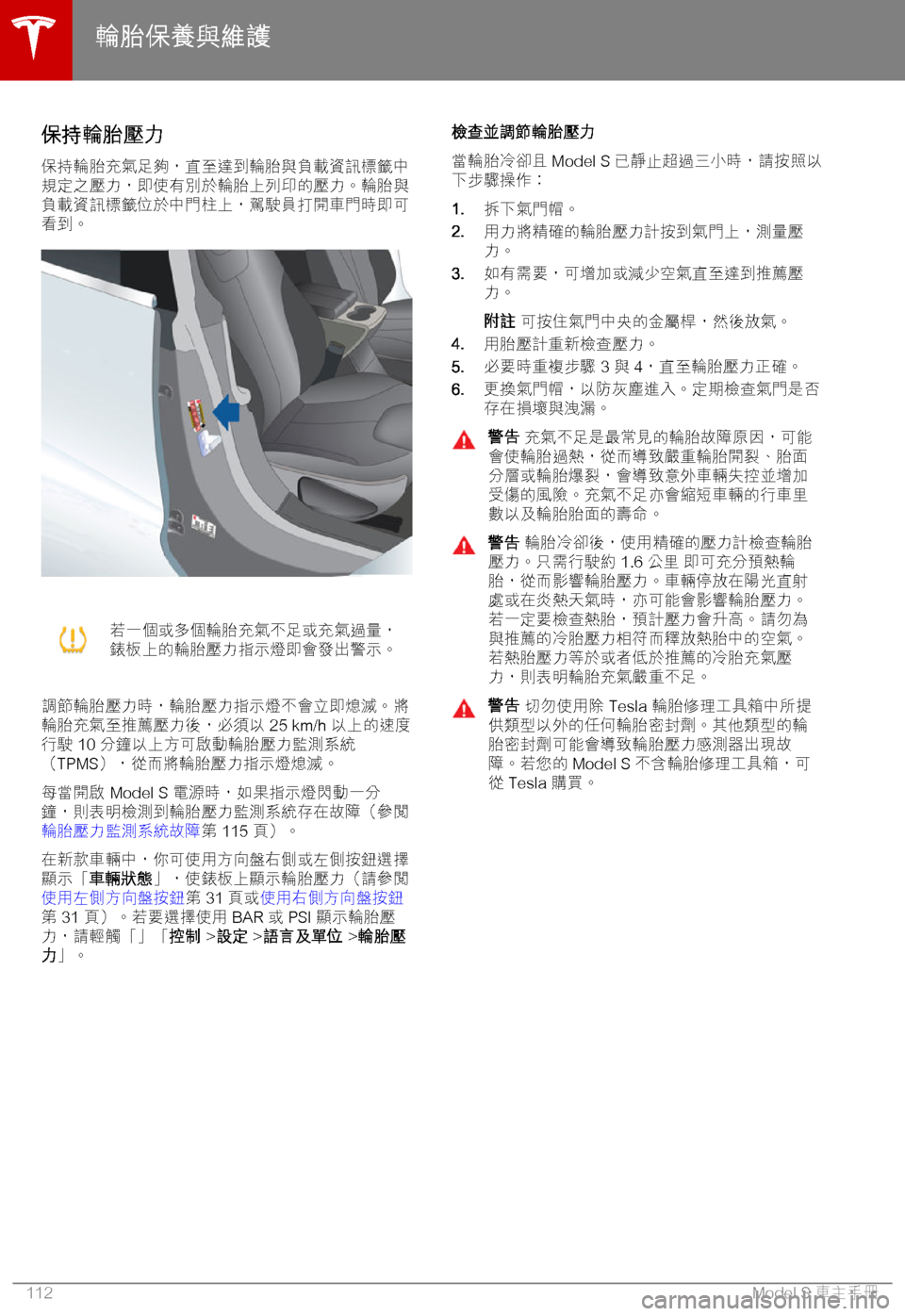 輪胎保養與維護

保持輪胎壓力

保持輪胎充氣足夠，直至達到輪胎與負載資訊標籤中規定之壓力，即使有別於輪胎上列印的壓力。輪胎與負載資訊標籤位於中門柱上，駕駛員打開車門時即可看到。

若一個或多個輪胎充氣不足或充氣過量，錶板上的輪胎壓力指示燈即會發出警示。

調節輪胎壓力時，輪胎壓力指示燈不會立即熄滅。將輪胎充氣至推薦壓力後，必須以 25 km/h 以上的速度行駛 10 分鐘以上方可啟動輪胎壓力監測系統（TPMS），從而將輪胎壓力指示燈熄滅。

每當開啟 Model S 電源時，如果指示燈閃動一分鐘，則表明檢測到輪胎壓力監測系統存在故障（參閱輪胎壓力監測系統故障第 115 頁）。

在新款車輛中，你可使用方向盤右側或左側按鈕選擇顯示「車輛狀態」，使錶板上顯示輪胎壓力（請參閱使用左側方向盤按鈕第 31 頁或使用右側方向盤按鈕第 31 頁）。若要選擇使用 BAR 或 PSI 顯示輪胎壓力，請輕觸「」「控制 >設定 >語言及單位 >輪胎壓力」。

檢查並調節輪胎壓力

當輪胎冷卻且 Model S 已靜止超過三小時，請按照以下步驟操作：

1. 拆下氣門帽。
2. 用力將精確的輪胎壓力計按到氣門上，測量壓力。
3. 如有需要，可增加或減少空氣直至達到推薦壓力。

附註 可按住氣門中央的金屬桿，然後放氣。

4. 用胎壓計重新檢查壓力。
5. 必要時重複步驟 3 與 4，直至輪胎壓力正確。
6. 更換氣門帽，以防灰塵進入。定期檢查氣門是否存在損壞與洩漏。

警告 充氣不足是最常見的輪胎故障原因，可能會使輪胎過熱，從而導致嚴重輪胎開裂、胎面分層或輪胎爆裂，會導致意外車輛失控並增加受傷的風險。充氣不足亦會縮短車輛的行車里數以及輪胎胎面的壽命。

警告 輪胎冷卻後，使用精確的壓力計檢查輪胎壓力。只需行駛約 1.6 公里 即可充分預熱輪胎，從而影響輪胎壓力。車輛停放在陽光直射處或在炎熱天氣時，亦可能會影響輪胎壓力。若一定要檢查熱胎，預計壓力會升高。請勿為與推薦的冷胎壓力相符而釋放熱胎中的空氣。若熱胎壓力等於或者低於推薦的冷胎充氣壓力，則表明輪胎充氣嚴重不足。

警告 切勿使用除 Tesla 輪胎修理工具箱中所提供類型以外的任何輪胎密封劑。其他類型的輪胎密封劑可能會導致輪胎壓力感測器出現故障。若您的 Model S 不含輪胎修理工具箱，可從 Tesla 購買。

112 Model S 車主手冊

carmanualsonline.info