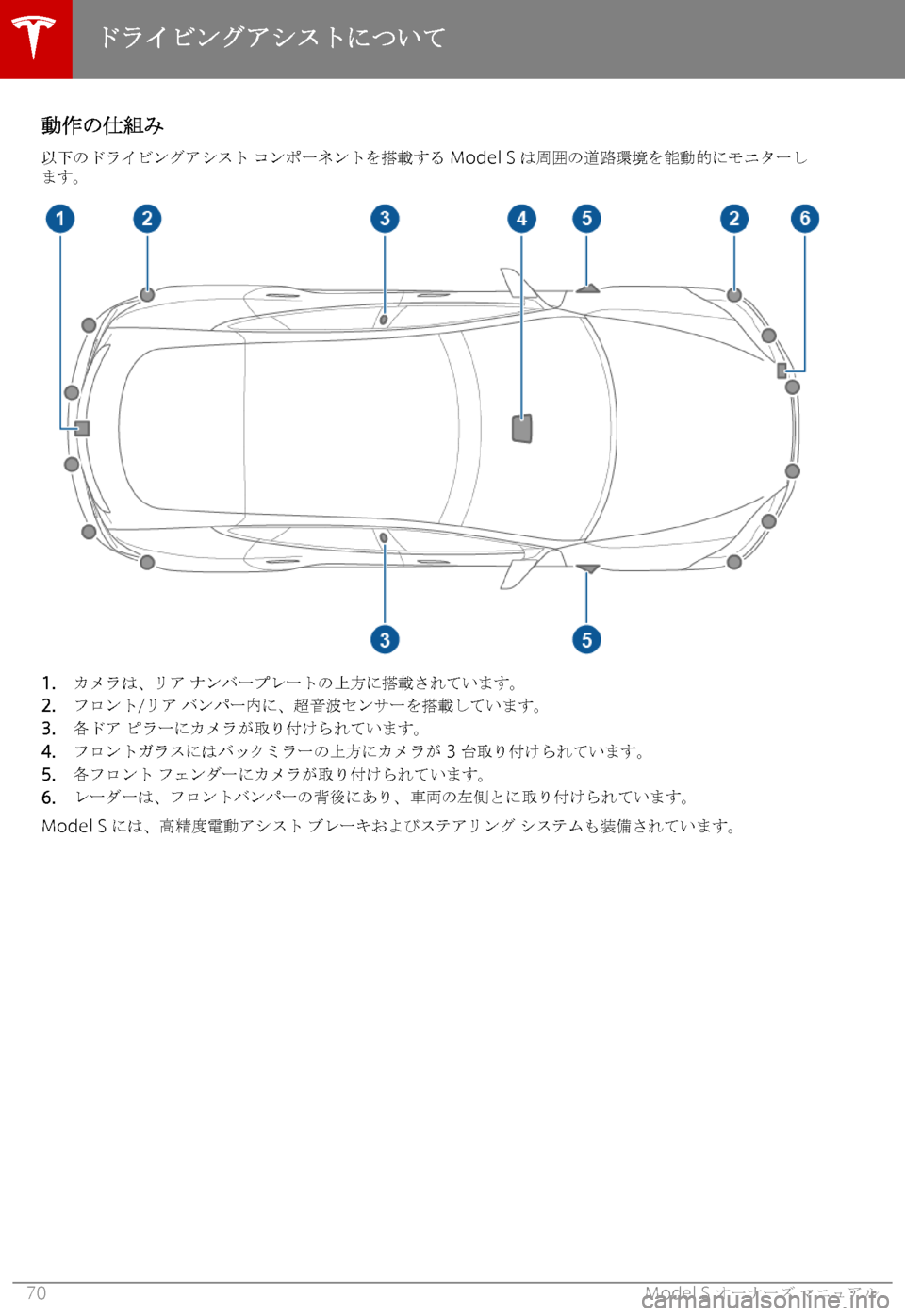 ドライビングアシストについて

動作の仕組み

以下のドライビングアシスト コンポーネントを搭載する Model S は周囲の道路環境を能動的にモニターします。

1 2 3 4 5 2 6

3 5

1. カメラは、リア ナンバープレートの上方に搭載されています。
2. フロント/リア バンパー内に、超音波センサーを搭載しています。
3. 各ドア ピラーにカメラが取り付けられています。
4. フロントガラスにはバックミラーの上方にカメラが 3 台取り付けられています。
5. 各フロント フェンダーにカメラが取り付けられています。
6. レーダーは、フロントバンパーの背後にあり、車両の左側とに取り付けられています。

Model S には、高精度電動アシスト ブレーキおよびステアリング システムも装備されています。

70

Model S オーナーズ マニュアル

carmanualsonline.info