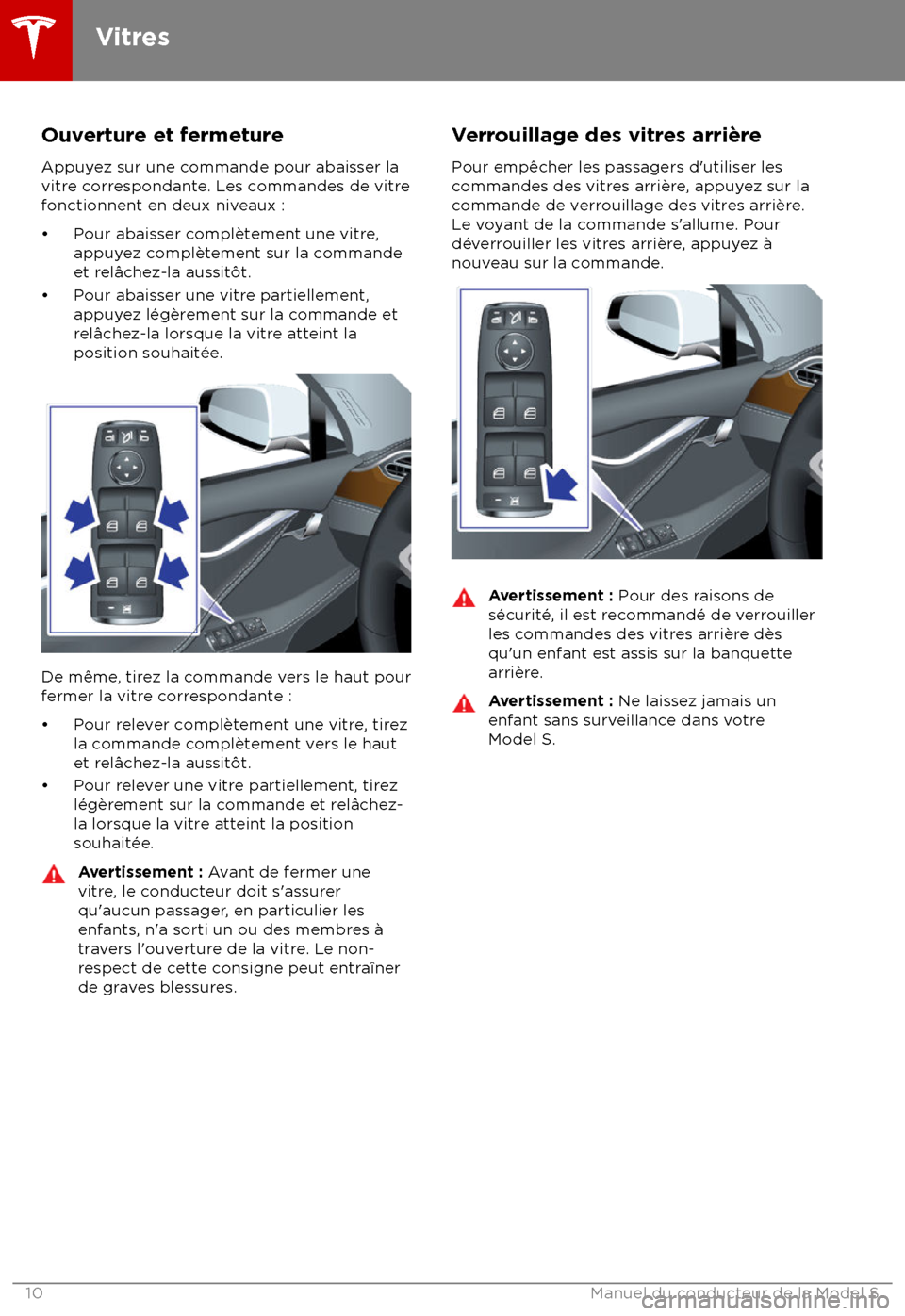 Vitres

Ouverture et fermeture

Appuyez sur une commande pour abaisser la vitre correspondante. Les commandes de vitre fonctionnent en deux niveaux :

• Pour abaisser complètement une vitre, appuyez complètement sur la commande et relâchez-la aussitôt.

• Pour abaisser une vitre partiellement, appuyez légèrement sur la commande et relâchez-la lorsque la vitre atteint la position souhaitée.

De même, tirez la commande vers le haut pour fermer la vitre correspondante :

• Pour relever complètement une vitre, tirez la commande complètement vers le haut et relâchez-la aussitôt.

• Pour relever une vitre partiellement, tirez légèrement sur la commande et relâchez-la lorsque la vitre atteint la position souhaitée.

Avertissement : Avant de fermer une vitre, le conducteur doit s'assurer qu'aucun passager, en particulier les enfants, n'a sorti un ou des membres à travers l'ouverture de la vitre. Le non-respect de cette consigne peut entraîner de graves blessures.

Verrouillage des vitres arrière

Pour empêcher les passagers d'utiliser les commandes des vitres arrière, appuyez sur la commande de verrouillage des vitres arrière. Le voyant de la commande s'allume. Pour déverrouiller les vitres arrière, appuyez à nouveau sur la commande.

Avertissement : Pour des raisons de sécurité, il est recommandé de verrouiller les commandes des vitres arrière dès qu'un enfant est assis sur la banquette arrière.

Avertissement : Ne laissez jamais un enfant sans surveillance dans votre Model S.

10 Manuel du conducteur de la Model S

carmanualsonline.info