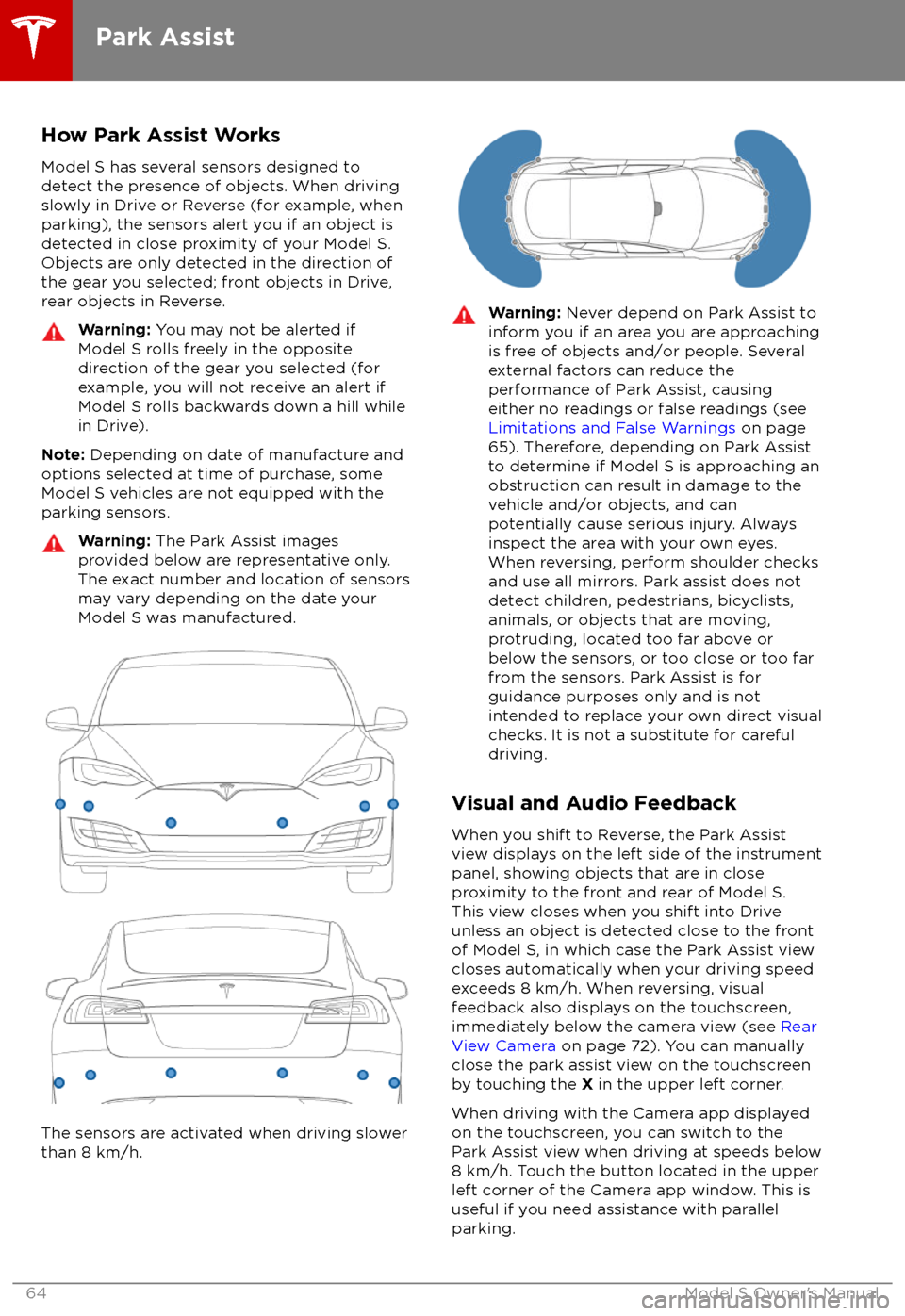 Park Assist

How Park Assist Works

Model S has several sensors designed to detect the presence of objects. When driving slowly in Drive or Reverse (for example, when parking), the sensors alert you if an object is detected in close proximity of your Model S. Objects are only detected in the direction of the gear you selected; front objects in Drive, rear objects in Reverse.

Warning: You may not be alerted if Model S rolls freely in the opposite direction of the gear you selected (for example, you will not receive an alert if Model S rolls backwards down a hill while in Drive).

Note: Depending on date of manufacture and options selected at time of purchase, some Model S vehicles are not equipped with the parking sensors.

Warning: The Park Assist images provided below are representative only. The exact number and location of sensors may vary depending on the date your Model S was manufactured.

The sensors are activated when driving slower than 8 km/h.

Warning: Never depend on Park Assist to inform you if an area you are approaching is free of objects and/or people. Several external factors can reduce the performance of Park Assist, causing either no readings or false readings (see Limitations and False Warnings on page 65). Therefore, depending on Park Assist to determine if Model S is approaching an obstruction can result in damage to the vehicle and/or objects, and can potentially cause serious injury. Always inspect the area with your own eyes. When reversing, perform shoulder checks and use all mirrors. Park assist does not detect children, pedestrians, bicyclists, animals, or objects that are moving, protruding, located too far above or below the sensors, or too close or too far from the sensors. Park Assist is for guidance purposes only and is not intended to replace your own direct visual checks. It is not a substitute for careful driving.

Visual and Audio Feedback

When you shift to Reverse, the Park Assist view displays on the left side of the instrument panel, showing objects that are in close proximity to the front and rear of Model S. This view closes when you shift into Drive unless an object is detected close to the front of Model S, in which case the Park Assist view closes automatically when your driving speed exceeds 8 km/h. When reversing, visual feedback also displays on the touchscreen, immediately below the camera view (see Rear View Camera on page 72). You can manually close the park assist view on the touchscreen by touching the X in the upper left corner.

When driving with the Camera app displayed on the touchscreen, you can switch to the Park Assist view when driving at speeds below 8 km/h. Touch the button located in the upper left corner of the Camera app window. This is useful if you need assistance with parallel parking.

64

Model S Owner's Manual

carmanualsonline.info