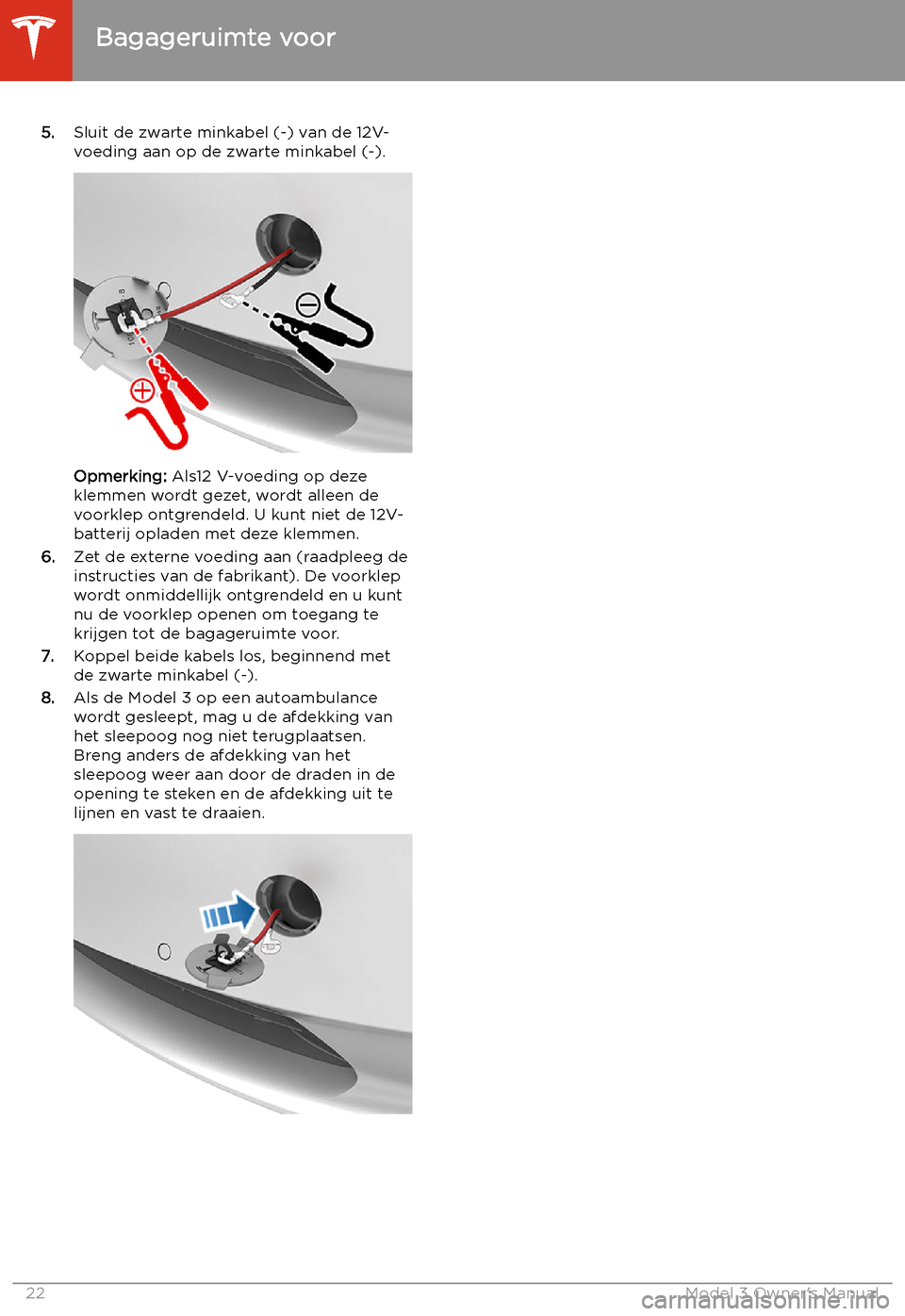 Bagageruimte voor

5. Sluit de zwarte minkabel (-) van de 12V-voeding aan op de zwarte minkabel (-).

Opmerking: Als12 V-voeding op deze klemmen wordt gezet, wordt alleen de voorklep ontgrendeld. U kunt niet de 12V-batterij opladen met deze klemmen.

6. Zet de externe voeding aan (raadpleeg de instructies van de fabrikant). De voorklep wordt onmiddellijk ontgrendeld en u kunt nu de voorklep openen om toegang te krijgen tot de bagageruimte voor.

7. Koppel beide kabels los, beginnend met de zwarte minkabel (-).

8. Als de Model 3 op een autoambulance wordt gesleept, mag u de afdekking van het sleepoog nog niet terugplaatsen. Breng anders de afdekking van het sleepoog weer aan door de draden in de opening te steken en de afdekking uit te lijnen en vast te draaien.

22

Model 3 Owner's Manual

carmanualsonline.info