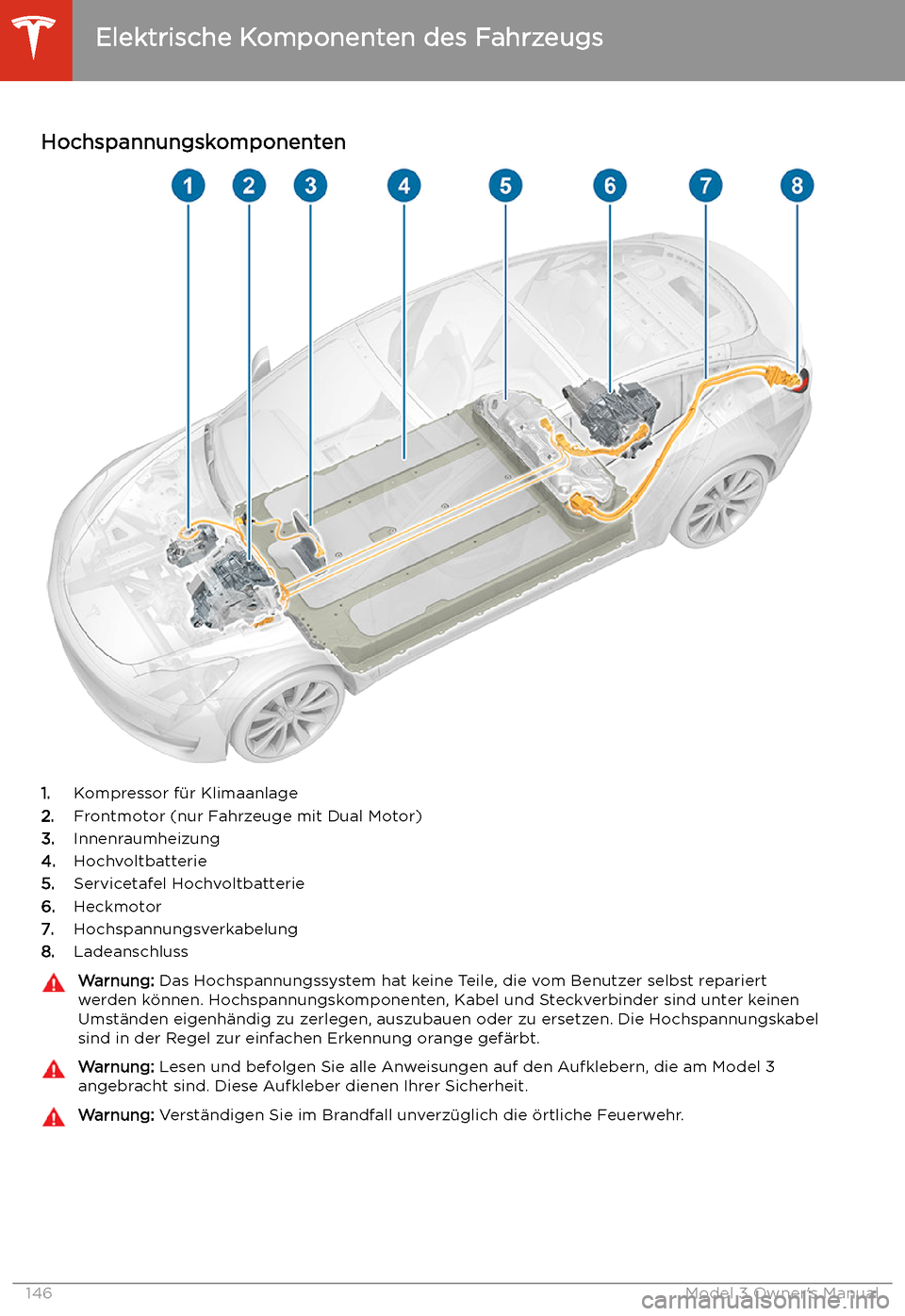 Elektrische Komponenten des Fahrzeugs

Hochspannungskomponenten

1 2 3 4 5 6 7 8

1. Kompressor für Klimaanlage
2. Frontmotor (nur Fahrzeuge mit Dual Motor)
3. Innenraumheizung
4. Hochvoltbatterie
5. Servicetafel Hochvoltbatterie
6. Heckmotor
7. Hochspannungsverkabelung
8. Ladeanschluss

Warnung: Das Hochspannungssystem hat keine Teile, die vom Benutzer selbst repariert werden können. Hochspannungskomponenten, Kabel und Steckverbinder sind unter keinen Umständen eigenhändig zu zerlegen, auszubauen oder zu ersetzen. Die Hochspannungskabel sind in der Regel zur einfachen Erkennung orange gefärbt.

Warnung: Lesen und befolgen Sie alle Anweisungen auf den Aufklebern, die am Model 3 angebracht sind. Diese Aufkleber dienen Ihrer Sicherheit.

Warnung: Verständigen Sie im Brandfall unverzüglich die örtliche Feuerwehr.

146 Model 3 Owner's Manual

carmanualsonline.info