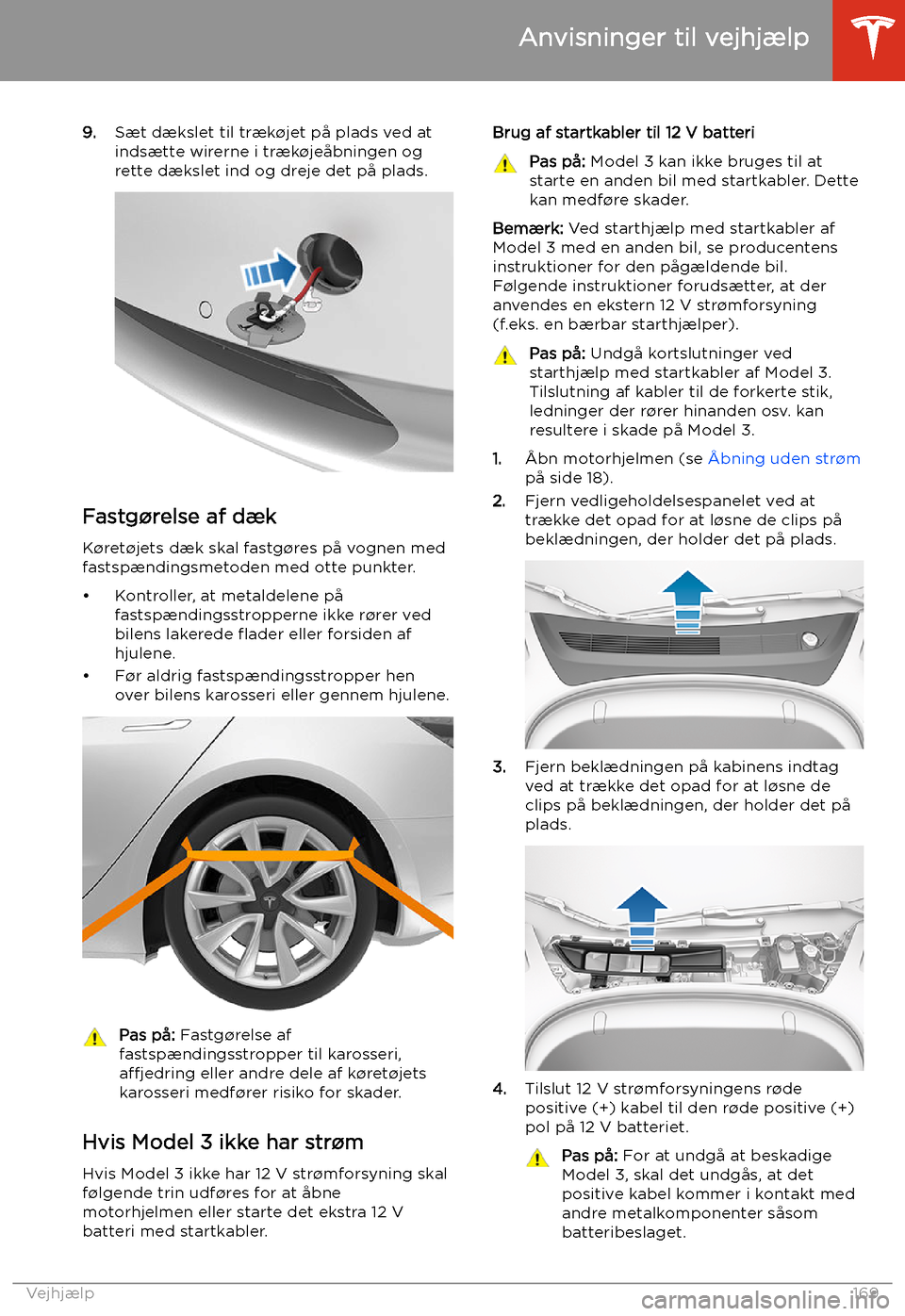 Anvisninger til vejhjælp

9. Sæt dækslet til trækøjet på plads ved at indsætte wirerne i trækøjeåbningen og rette dækslet ind og dreje det på plads.

Fastgørelse af dæk

Køretøjets dæk skal fastgøres på vognen med fastspændingsmetoden med otte punkter.

• Kontroller, at metaldelene på fastspændingsstropperne ikke rører ved bilens lakerede flader eller forsiden af hjulene.
• Før aldrig fastspændingsstropper hen over bilens karosseri eller gennem hjulene.

Pas på: Fastgørelse af fastspændingsstropper til karosseri, affjedring eller andre dele af køretøjets karosseri medfører risiko for skader.

Hvis Model 3 ikke har strøm

Hvis Model 3 ikke har 12 V strømforsyning skal følgende trin udføres for at åbne motorhjelmen eller starte det ekstra 12 V batteri med startkabler.

Brug af startkabler til 12 V batteri

Pas på: Model 3 kan ikke bruges til at starte en anden bil med startkabler. Dette kan medføre skader.

Bemærk: Ved starthjælp med startkabler af Model 3 med en anden bil, se producentens instruktioner for den pågældende bil. Følgende instruktioner forudsætter, at der anvendes en ekstern 12 V strømforsyning (f.eks. en bærbar starthjælper).

Pas på: Undgå kortslutninger ved starthjælp med startkabler af Model 3. Tilslutning af kabler til de forkerte stik, ledninger der rører hinanden osv. kan resultere i skade på Model 3.

1. Åbn motorhjelmen (se Åbning uden strøm på side 18).
2. Fjern vedligeholdelsespanelet ved at trække det opad for at løsne de clips på beklædningen, der holder det på plads.

3. Fjern beklædningen på kabinens indtag ved at trække det opad for at løsne de clips på beklædningen, der holder det på plads.

4. Tilslut 12 V strømforsyningens røde positive (+) kabel til den røde positive (+) pol på 12 V batteriet.

Pas på: For at undgå at beskadige Model 3, skal det undgås, at det positive kabel kommer i kontakt med andre metalkomponenter såsom batteribeslaget.

Vejhjælp 169

carmanualsonline.info