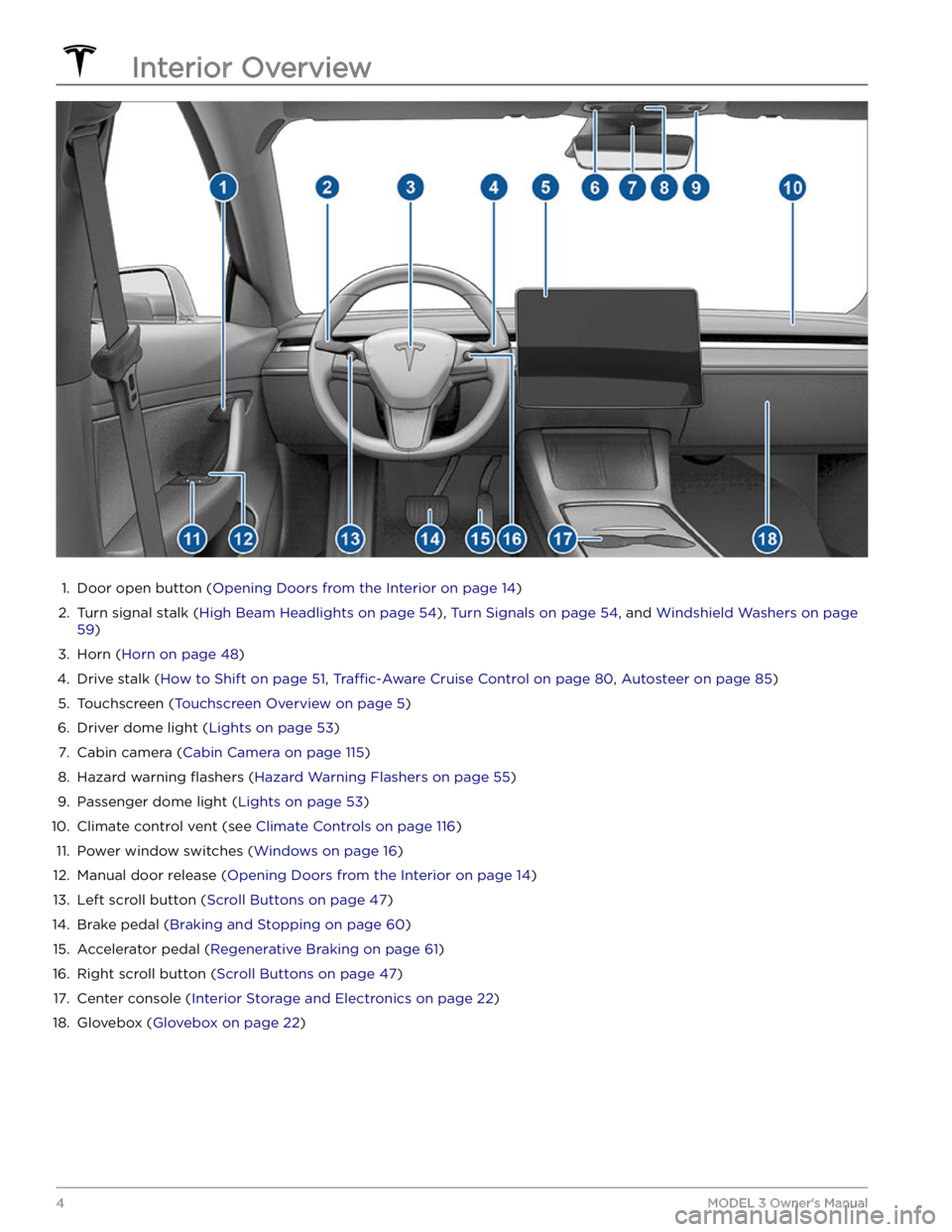 Interior Overview

1 2 3 4 5 6 7 8 9 10 11 12 13 14 15 16 17 18

1. Door open button (Opening Doors from the Interior on page 14)
2. Turn signal stalk (High Beam Headlights on page 54), Turn Signals on page 54, and Windshield Washers on page 59)
3. Horn (Horn on page 48)
4. Drive stalk (How to Shift on page 51, Traffic-Aware Cruise Control on page 80, Autosteer on page 85)
5. Touchscreen (Touchscreen Overview on page 5)
6. Driver dome light (Lights on page 53)
7. Cabin camera (Cabin Camera on page 115)
8. Hazard warning flashers (Hazard Warning Flashers on page 55)
9. Passenger dome light (Lights on page 53)
10. Climate control vent (see Climate Controls on page 116)
11. Power window switches (Windows on page 16)
12. Manual door release (Opening Doors from the Interior on page 14)
13. Left scroll button (Scroll Buttons on page 47)
14. Brake pedal (Braking and Stopping on page 60)
15. Accelerator pedal (Regenerative Braking on page 61)
16. Right scroll button (Scroll Buttons on page 47)
17. Center console (Interior Storage and Electronics on page 22)
18. Glovebox (Glovebox on page 22)

4 MODEL 3 Owner's Manual

carmanualsonline.info