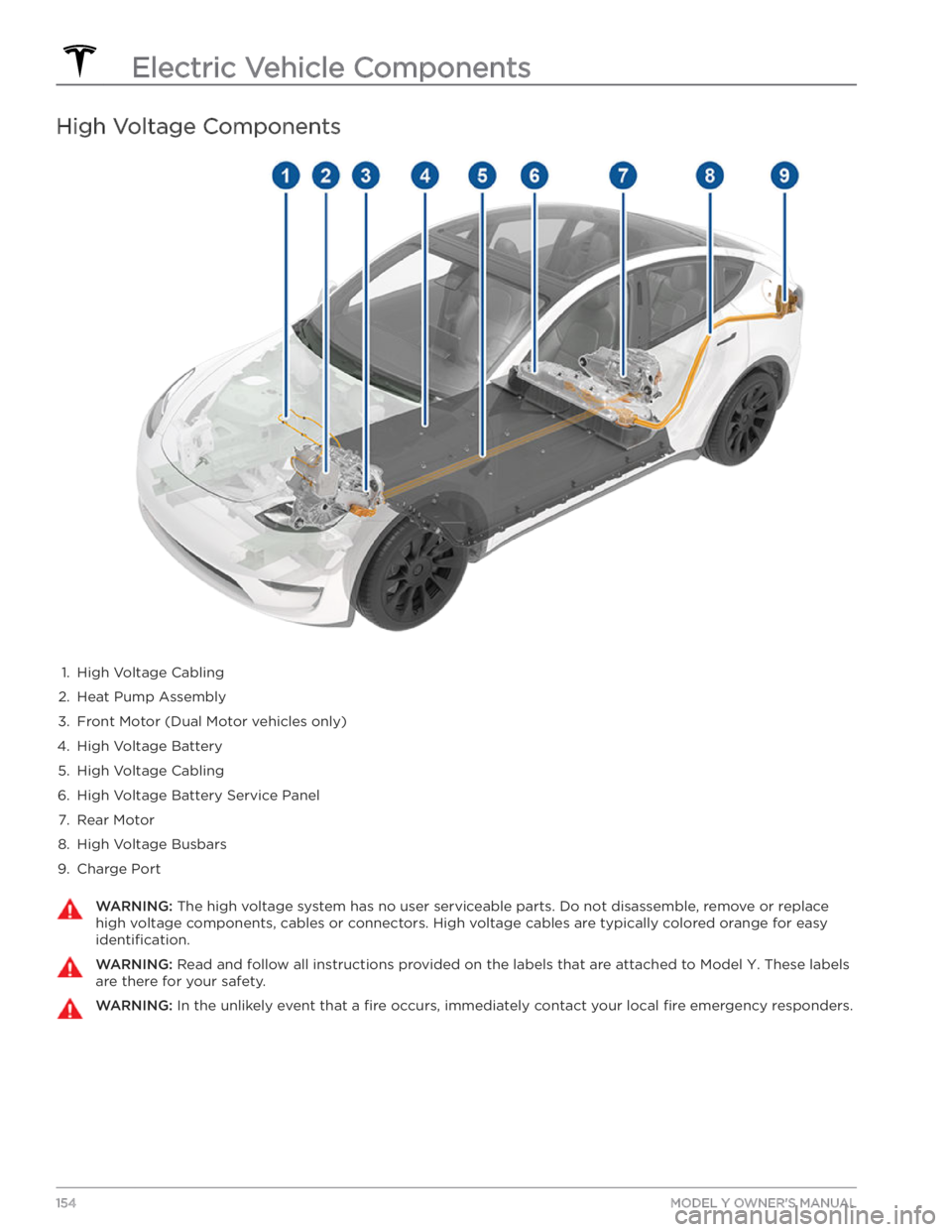 Electric Vehicle Components

High Voltage Components

1 2 3 4 5 6 7 8 9

1. High Voltage Cabling
2. Heat Pump Assembly
3. Front Motor (Dual Motor vehicles only)
4. High Voltage Battery
5. High Voltage Cabling
6. High Voltage Battery Service Panel
7. Rear Motor
8. High Voltage Busbars
9. Charge Port

WARNING: The high voltage system has no user serviceable parts. Do not disassemble, remove or replace high voltage components, cables or connectors. High voltage cables are typically colored orange for easy identification.

WARNING: Read and follow all instructions provided on the labels that are attached to Model Y. These labels are there for your safety.

WARNING: In the unlikely event that a fire occurs, immediately contact your local fire emergency responders.

154 MODEL Y OWNER'S MANUAL

carmanualsonline.info