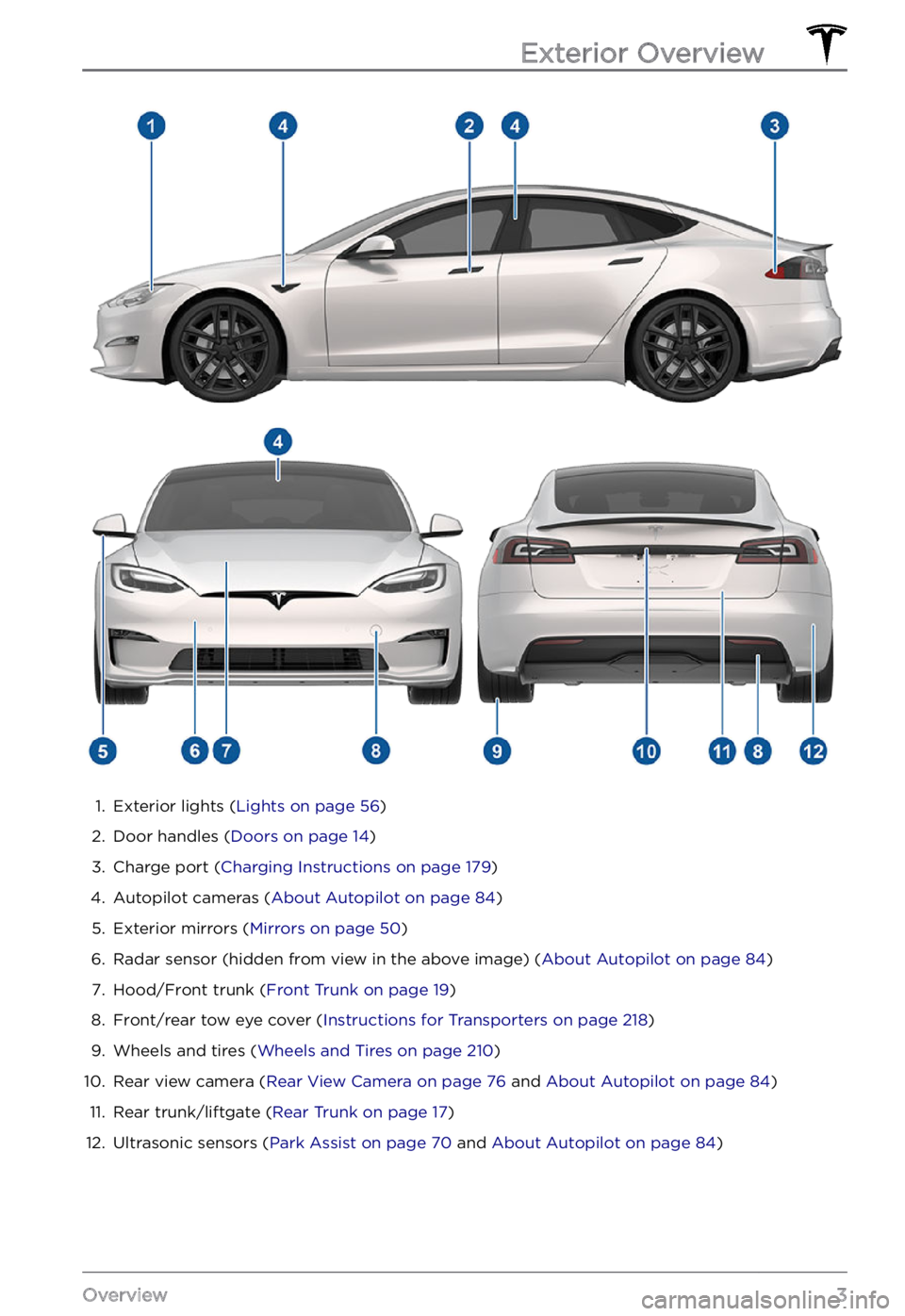 Exterior Overview

1 4 2 4 3

4

5 6 7 8 9 10 11 8 12

1. Exterior lights (Lights on page 56)
2. Door handles (Doors on page 14)
3. Charge port (Charging Instructions on page 179)
4. Autopilot cameras (About Autopilot on page 84)
5. Exterior mirrors (Mirrors on page 50)
6. Radar sensor (hidden from view in the above image) (About Autopilot on page 84)
7. Hood/Front trunk (Front Trunk on page 19)
8. Front/rear tow eye cover (Instructions for Transporters on page 218)
9. Wheels and tires (Wheels and Tires on page 210)
10. Rear view camera (Rear View Camera on page 76 and About Autopilot on page 84)
11. Rear trunk/liftgate (Rear Trunk on page 17)
12. Ultrasonic sensors (Park Assist on page 70 and About Autopilot on page 84)

Overview 3

carmanualsonline.info