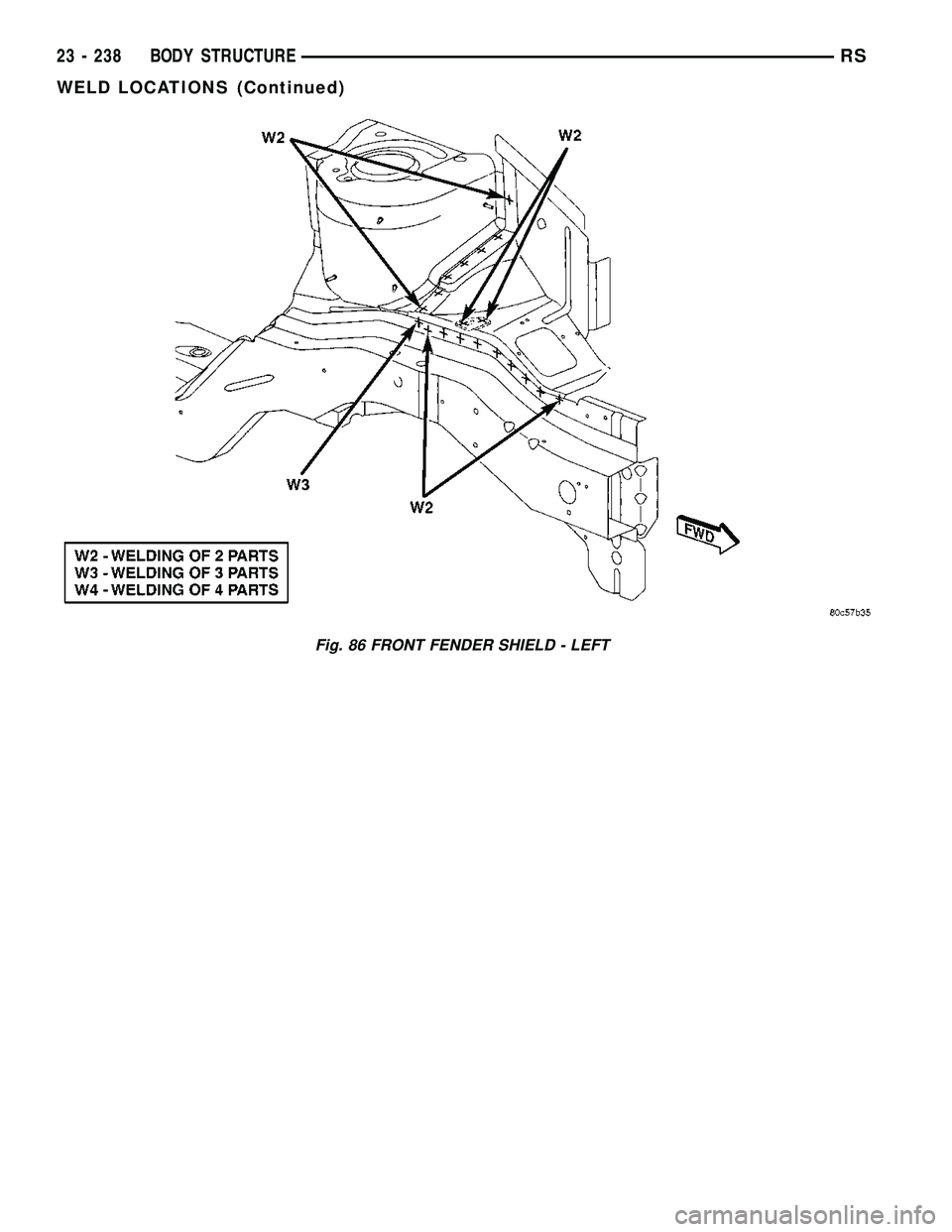 23 - 238 BODY STRUCTURE RS

WELD LOCATIONS (Continued)

W2

W2

W3

W2

FWD

W2 - WELDING OF 2 PARTS
W3 - WELDING OF 3 PARTS
W4 - WELDING OF 4 PARTS

80c57b35

Fig. 86 FRONT FENDER SHIELD - LEFT

carmanualsonline.info