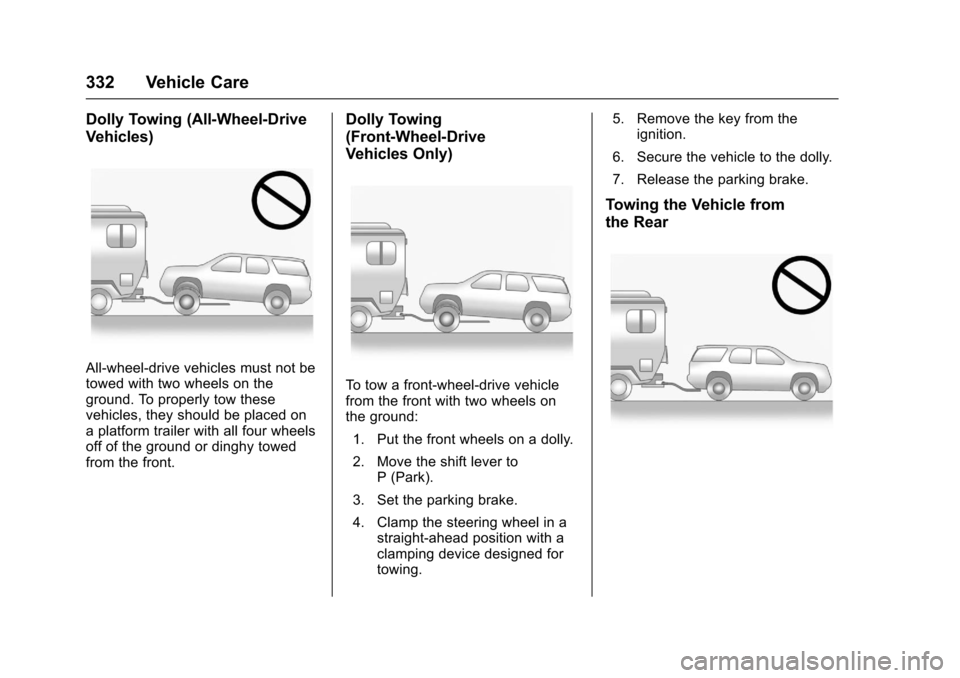 332 Vehicle Care

Dolly Towing (All-Wheel-Drive Vehicles)

All-wheel-drive vehicles must not be towed with two wheels on the ground. To properly tow these vehicles, they should be placed on a platform trailer with all four wheels off of the ground or dinghy towed from the front.

Dolly Towing (Front-Wheel-Drive Vehicles Only)

To tow a front-wheel-drive vehicle from the front with two wheels on the ground:

1. Put the front wheels on a dolly.

2. Move the shift lever to P (Park).

3. Set the parking brake.

4. Clamp the steering wheel in a straight-ahead position with a clamping device designed for towing.

5. Remove the key from the ignition.

6. Secure the vehicle to the dolly.

7. Release the parking brake.

Towing the Vehicle from the Rear

carmanualsonline.info