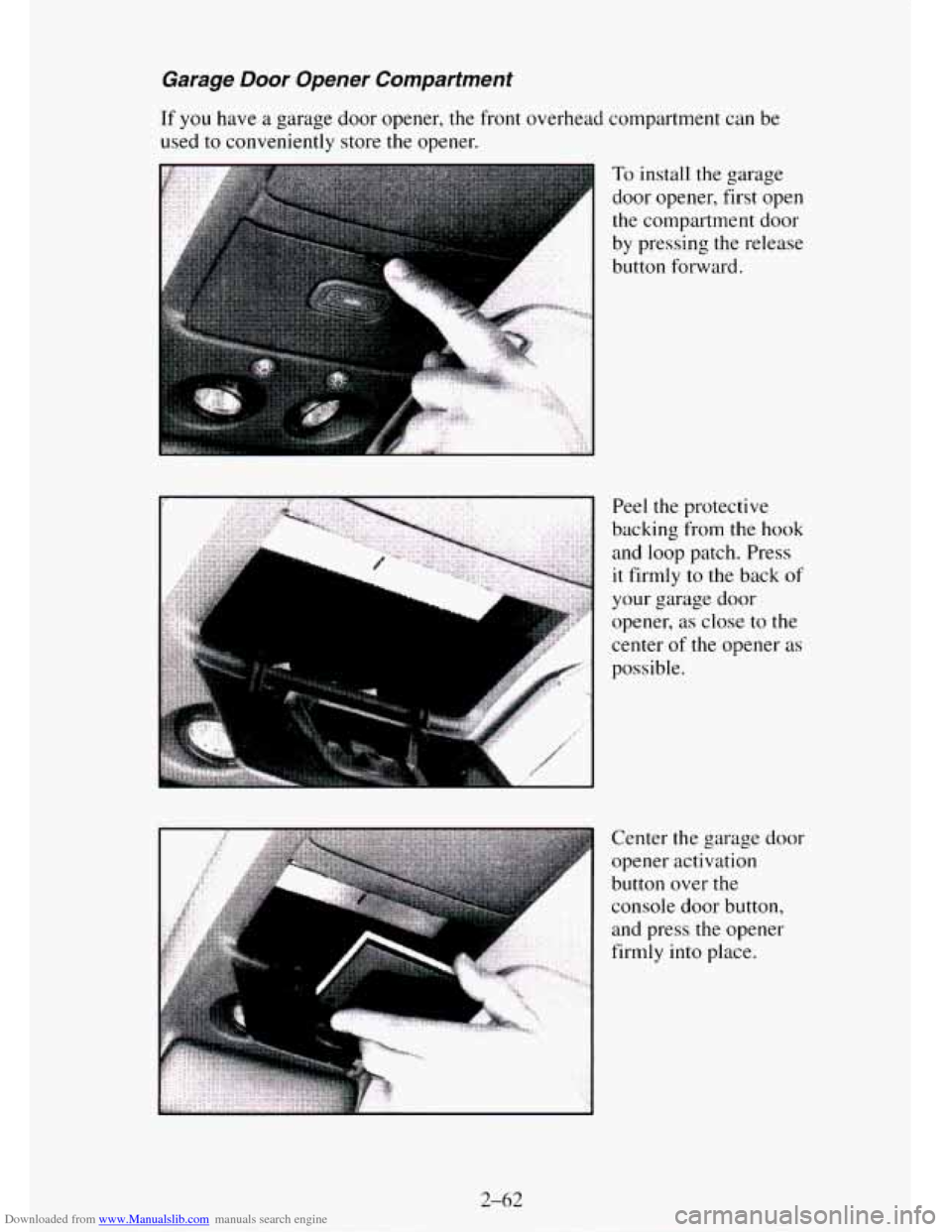 Garage Door Opener Compartment

If you have a garage door opener, the front overhead compartment can be used to conveniently store the opener.

To install the garage door opener, first open the compartment door by pressing the release button forward.

Peel the protective backing from the hook and loop patch. Press it firmly to the back of your garage door opener, as close to the center of the opener as possible.

Center the garage door opener activation button over the console door button, and press the opener firmly into place.

2-62

Downloaded from www.Manualslib.com manuals search engine

carmanualsonline.info