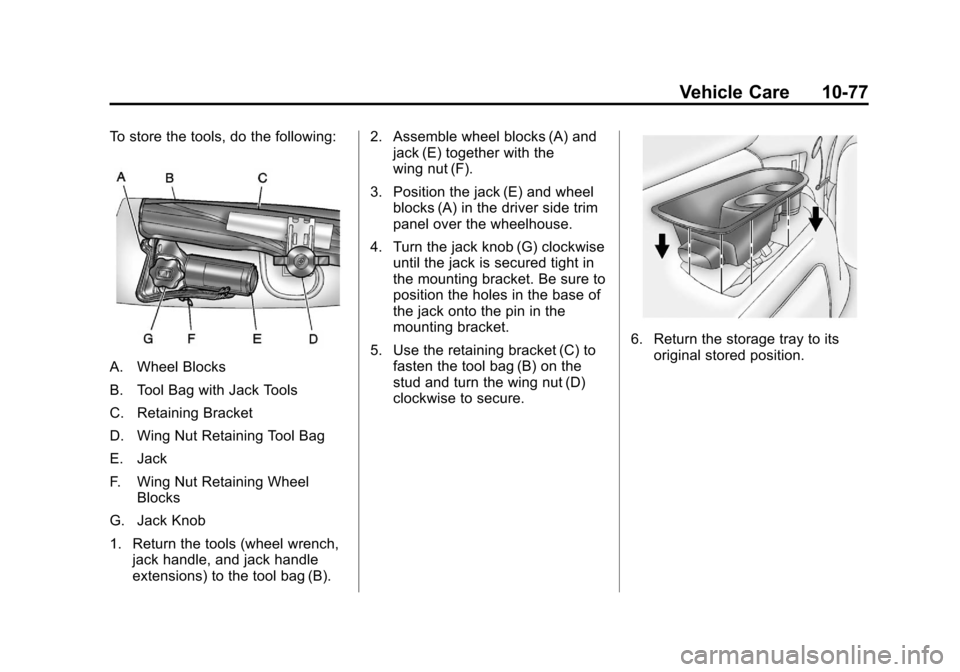 Vehicle Care 10-77

To store the tools, do the following:

A B C

G F E D

A. Wheel Blocks

B. Tool Bag with Jack Tools

C. Retaining Bracket

D. Wing Nut Retaining Tool Bag

E. Jack

F. Wing Nut Retaining Wheel Blocks

G. Jack Knob

1. Return the tools (wheel wrench, jack handle, and jack handle extensions) to the tool bag (B).

2. Assemble wheel blocks (A) and jack (E) together with the wing nut (F).

3. Position the jack (E) and wheel blocks (A) in the driver side trim panel over the wheelhouse.

4. Turn the jack knob (G) clockwise until the jack is secured tight in the mounting bracket. Be sure to position the holes in the base of the jack onto the pin in the mounting bracket.

5. Use the retaining bracket (C) to fasten the tool bag (B) on the stud and turn the wing nut (D) clockwise to secure.

6. Return the storage tray to its original stored position.

carmanualsonline.info