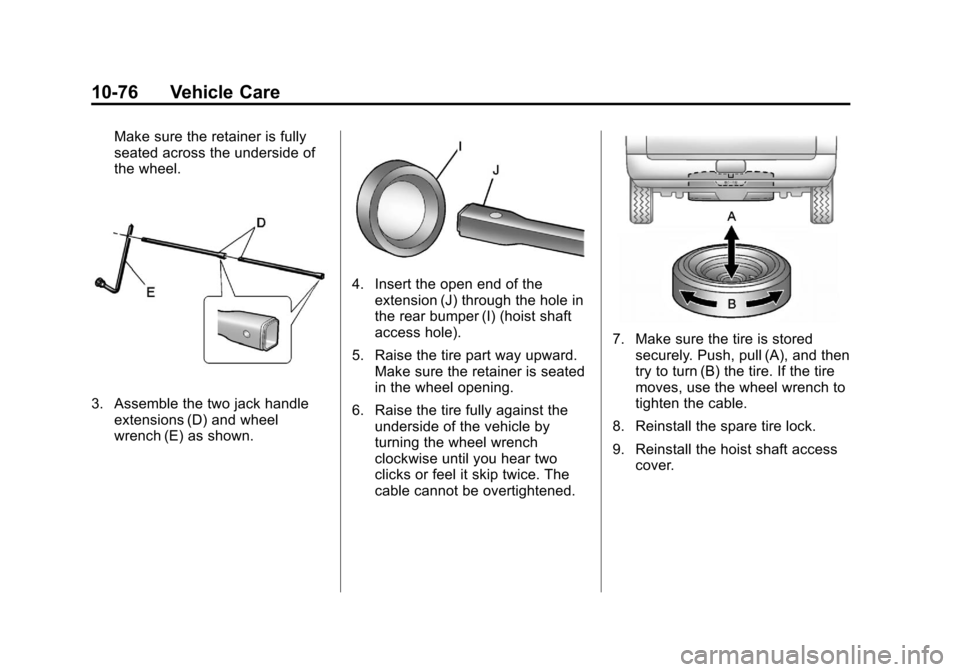 10-76 Vehicle Care

Make sure the retainer is fully seated across the underside of the wheel.

D

E

3. Assemble the two jack handle extensions (D) and wheel wrench (E) as shown.

I

J

4. Insert the open end of the extension (J) through the hole in the rear bumper (I) (hoist shaft access hole).

5. Raise the tire part way upward. Make sure the retainer is seated in the wheel opening.

6. Raise the tire fully against the underside of the vehicle by turning the wheel wrench clockwise until you hear two clicks or feel it skip twice. The cable cannot be overtightened.

A

B

7. Make sure the tire is stored securely. Push, pull (A), and then try to turn (B) the tire. If the tire moves, use the wheel wrench to tighten the cable.

8. Reinstall the spare tire lock.

9. Reinstall the hoist shaft access cover.

carmanualsonline.info