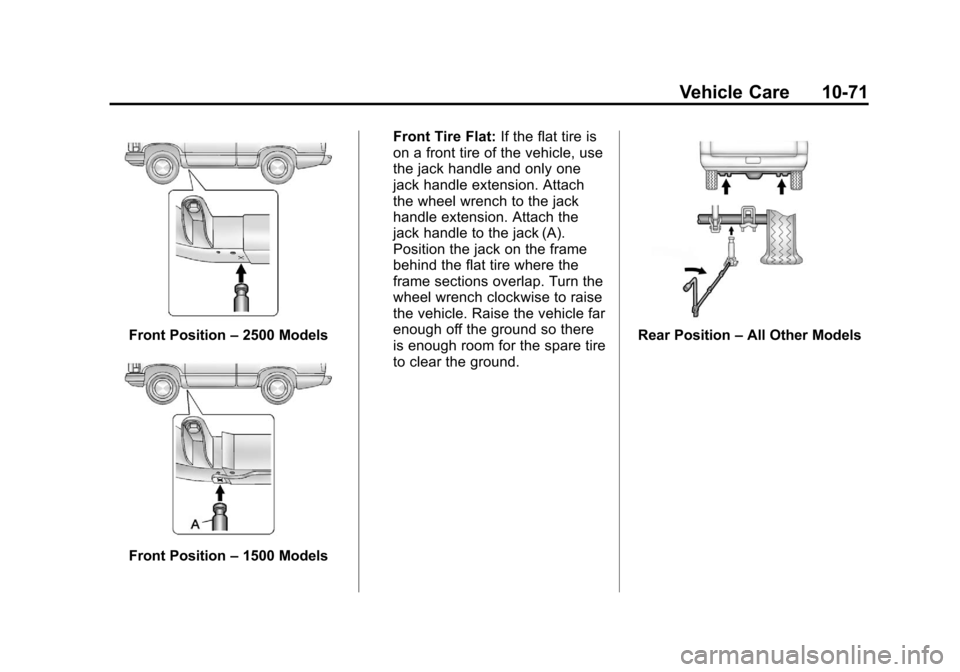 Vehicle Care 10-71

Front Position – 2500 Models

A

Front Position – 1500 Models

Front Tire Flat: If the flat tire is on a front tire of the vehicle, use the jack handle and only one jack handle extension. Attach the wheel wrench to the jack handle extension. Attach the jack handle to the jack (A). Position the jack on the frame behind the flat tire where the frame sections overlap. Turn the wheel wrench clockwise to raise the vehicle. Raise the vehicle far enough off the ground so there is enough room for the spare tire to clear the ground.

Rear Position – All Other Models

carmanualsonline.info