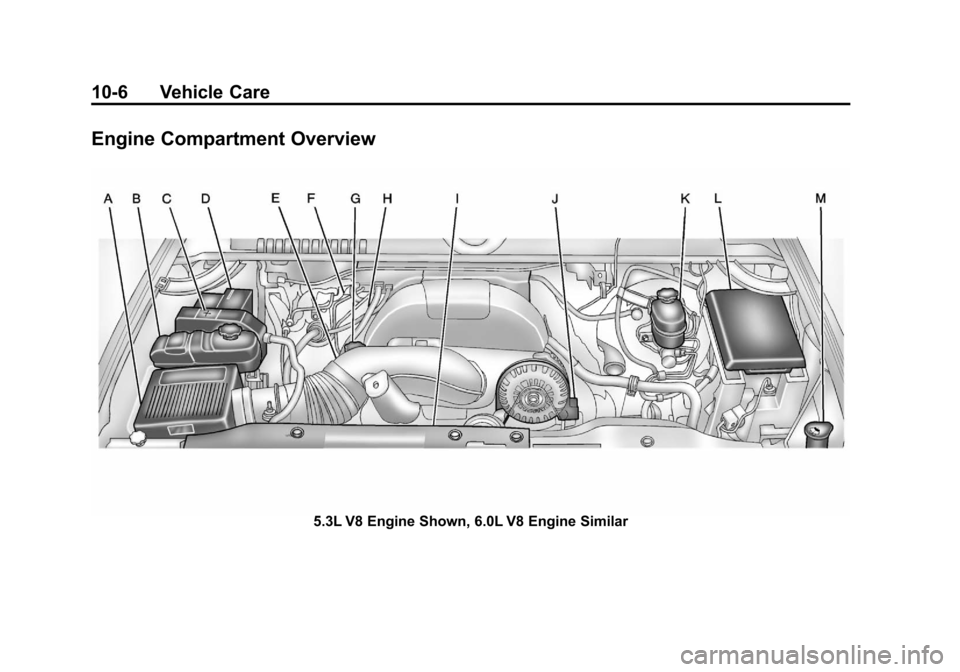 10-6 Vehicle Care

Engine Compartment Overview

A B C D E F G H I J K L M

5.3L V8 Engine Shown, 6.0L V8 Engine Similar

carmanualsonline.info