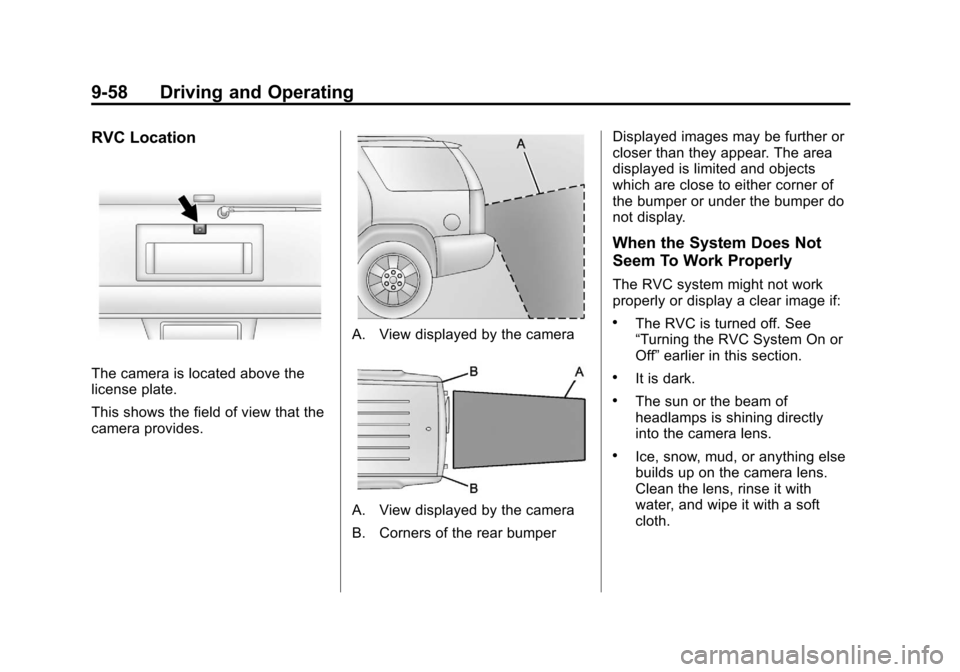 9-58 Driving and Operating

RVC Location

The camera is located above the license plate.

This shows the field of view that the camera provides.

A

A. View displayed by the camera

B

A

B

A. View displayed by the camera

B. Corners of the rear bumper

Displayed images may be further or closer than they appear. The area displayed is limited and objects which are close to either corner of the bumper or under the bumper do not display.

When the System Does Not Seem To Work Properly

The RVC system might not work properly or display a clear image if:

• The RVC is turned off. See “Turning the RVC System On or Off” earlier in this section.

• It is dark.

• The sun or the beam of headlamps is shining directly into the camera lens.

• Ice, snow, mud, or anything else builds up on the camera lens. Clean the lens, rinse it with water, and wipe it with a soft cloth.

carmanualsonline.info