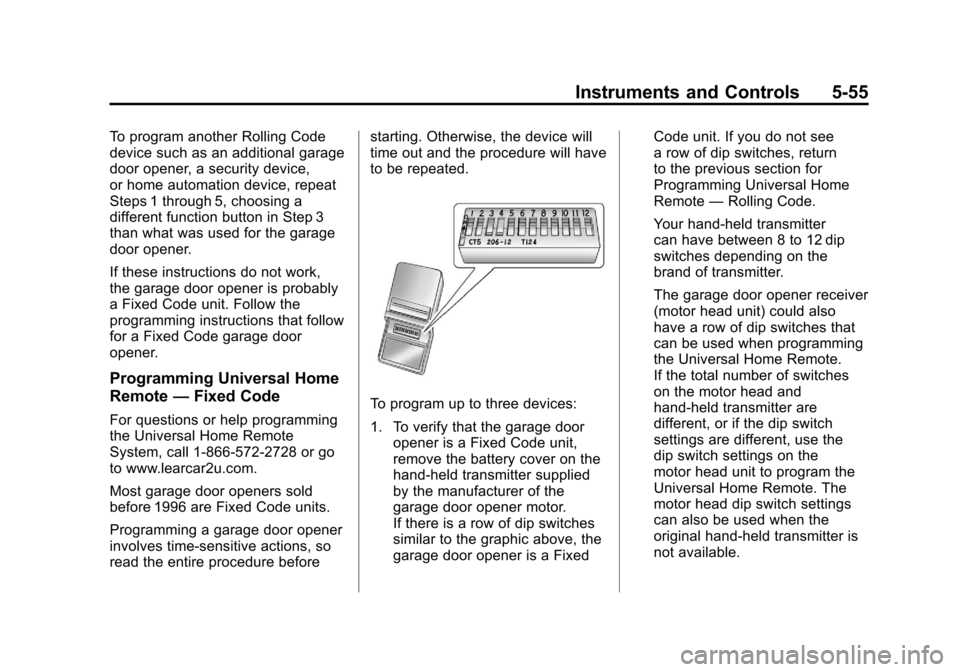 Instruments and Controls 5-55

To program another Rolling Code device such as an additional garage door opener, a security device, or home automation device, repeat Steps 1 through 5, choosing a different function button in Step 3 than what was used for the garage door opener.

If these instructions do not work, the garage door opener is probably a Fixed Code unit. Follow the programming instructions that follow for a Fixed Code garage door opener.

Programming Universal Home Remote — Fixed Code

For questions or help programming the Universal Home Remote System, call 1-866-572-2728 or go to www.learcar2u.com.

Most garage door openers sold before 1996 are Fixed Code units.

Programming a garage door opener involves time-sensitive actions, so read the entire procedure before starting. Otherwise, the device will time out and the procedure will have to be repeated.

1 2 3 4 5 6 7 8 9 10 11 12
CTS 206-12 T124

To program up to three devices:

1. To verify that the garage door opener is a Fixed Code unit, remove the battery cover on the hand-held transmitter supplied by the manufacturer of the garage door opener motor. If there is a row of dip switches similar to the graphic above, the garage door opener is a Fixed Code unit. If you do not see a row of dip switches, return to the previous section for Programming Universal Home Remote — Rolling Code.

Your hand-held transmitter can have between 8 to 12 dip switches depending on the brand of transmitter.

The garage door opener receiver (motor head unit) could also have a row of dip switches that can be used when programming the Universal Home Remote. If the total number of switches on the motor head and hand-held transmitter are different, or if the dip switch settings are different, use the dip switch settings on the motor head unit to program the Universal Home Remote. The motor head dip switch settings can also be used when the original hand-held transmitter is not available.

carmanualsonline.info