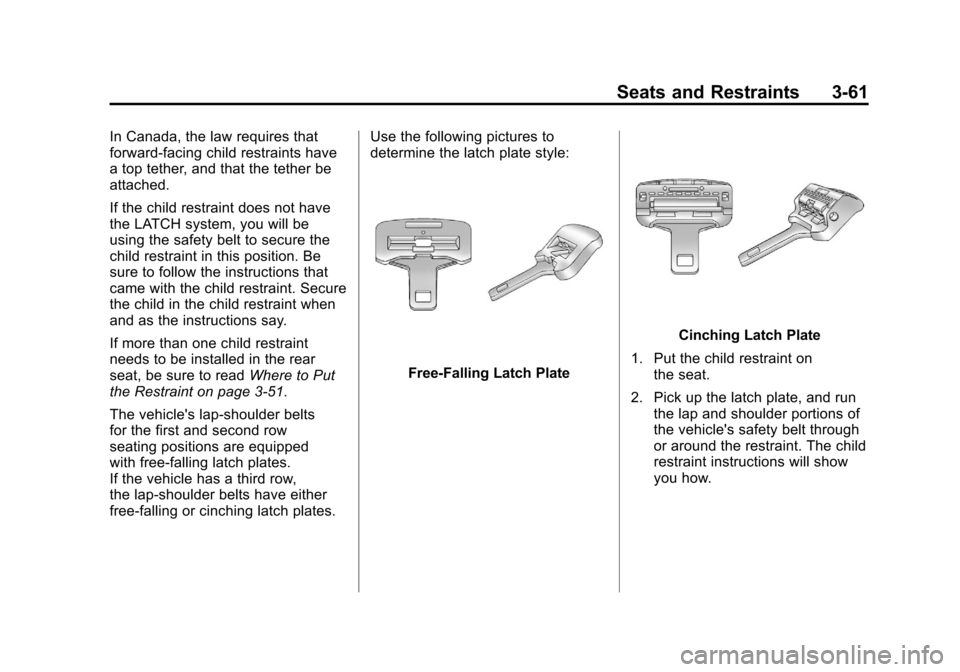 Seats and Restraints 3-61

In Canada, the law requires that forward-facing child restraints have a top tether, and that the tether be attached.

If the child restraint does not have the LATCH system, you will be using the safety belt to secure the child restraint in this position. Be sure to follow the instructions that came with the child restraint. Secure the child in the child restraint when and as the instructions say.

If more than one child restraint needs to be installed in the rear seat, be sure to read Where to Put the Restraint on page 3-51.

The vehicle's lap-shoulder belts for the first and second row seating positions are equipped with free-falling latch plates. If the vehicle has a third row, the lap-shoulder belts have either free-falling or cinching latch plates.

Use the following pictures to determine the latch plate style:

Free-Falling Latch Plate

Cinching Latch Plate

1. Put the child restraint on the seat.

2. Pick up the latch plate, and run the lap and shoulder portions of the vehicle's safety belt through or around the restraint. The child restraint instructions will show you how.

carmanualsonline.info