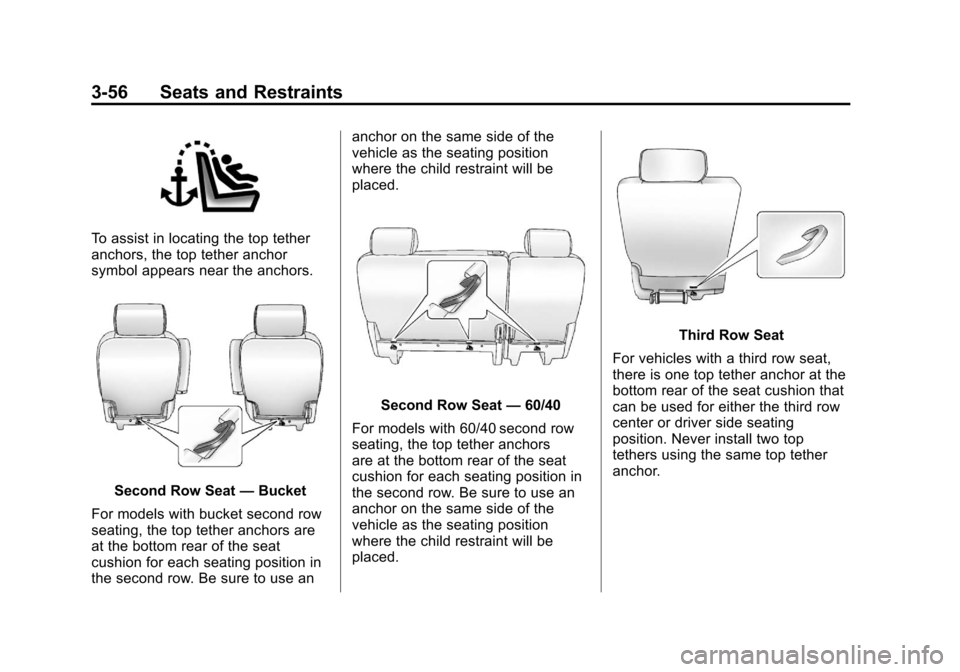 3-56 Seats and Restraints

To assist in locating the top tether anchors, the top tether anchor symbol appears near the anchors.

Second Row Seat — Bucket

For models with bucket second row seating, the top tether anchors are at the bottom rear of the seat cushion for each seating position in the second row. Be sure to use an anchor on the same side of the vehicle as the seating position where the child restraint will be placed.

Second Row Seat — 60/40

For models with 60/40 second row seating, the top tether anchors are at the bottom rear of the seat cushion for each seating position in the second row. Be sure to use an anchor on the same side of the vehicle as the seating position where the child restraint will be placed.

Third Row Seat

For vehicles with a third row seat, there is one top tether anchor at the bottom rear of the seat cushion that can be used for either the third row center or driver side seating position. Never install two top tethers using the same top tether anchor.

carmanualsonline.info