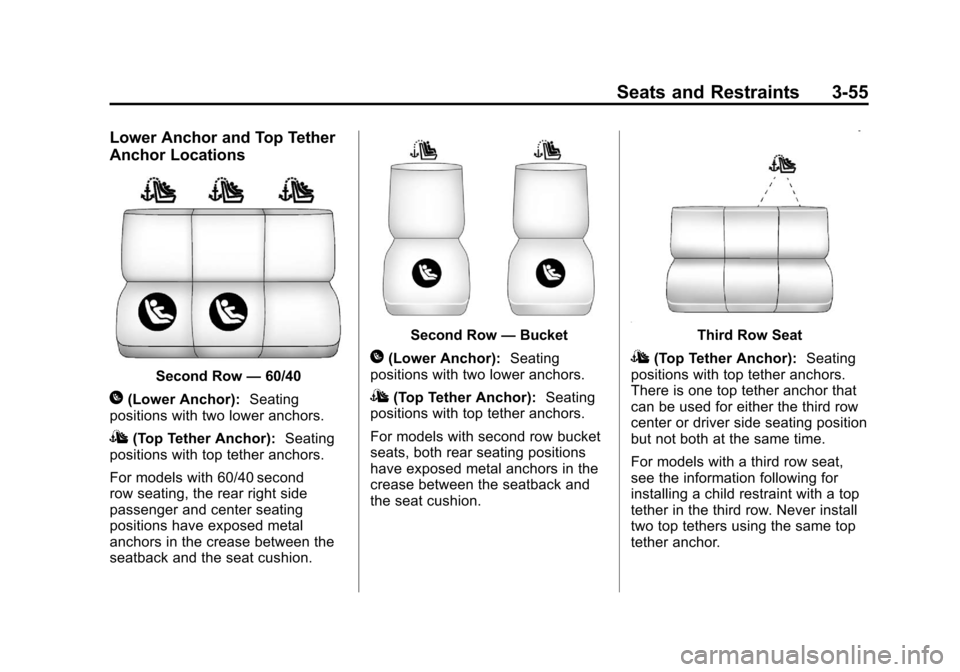 Seats and Restraints 3-55

Lower Anchor and Top Tether Anchor Locations

Second Row — 60/40

(Lower Anchor): Seating positions with two lower anchors.

(Top Tether Anchor): Seating positions with top tether anchors.

For models with 60/40 second row seating, the rear right side passenger and center seating positions have exposed metal anchors in the crease between the seatback and the seat cushion.

Second Row — Bucket

(Lower Anchor): Seating positions with two lower anchors.

(Top Tether Anchor): Seating positions with top tether anchors.

For models with second row bucket seats, both rear seating positions have exposed metal anchors in the crease between the seatback and the seat cushion.

Third Row Seat

(Top Tether Anchor): Seating positions with top tether anchors. There is one top tether anchor that can be used for either the third row center or driver side seating position but not both at the same time.

For models with a third row seat, see the information following for installing a child restraint with a top tether in the third row. Never install two top tethers using the same top tether anchor.

carmanualsonline.info