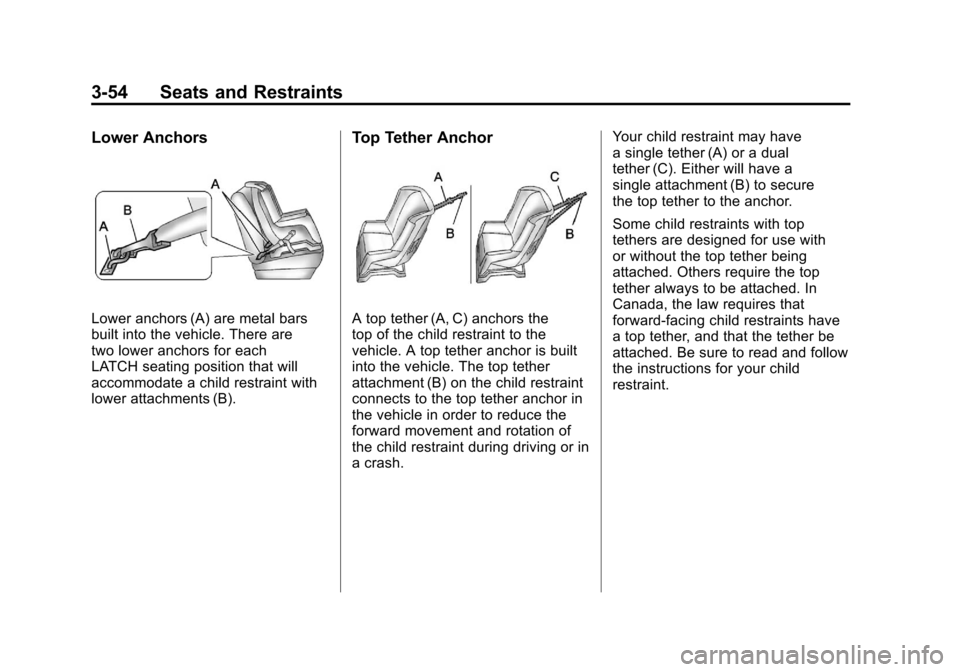 3-54 Seats and Restraints

Lower Anchors

A
B
A

Lower anchors (A) are metal bars built into the vehicle. There are two lower anchors for each LATCH seating position that will accommodate a child restraint with lower attachments (B).

Top Tether Anchor

A
B
C
B

A top tether (A, C) anchors the top of the child restraint to the vehicle. A top tether anchor is built into the vehicle. The top tether attachment (B) on the child restraint connects to the top tether anchor in the vehicle in order to reduce the forward movement and rotation of the child restraint during driving or in a crash.

Your child restraint may have a single tether (A) or a dual tether (C). Either will have a single attachment (B) to secure the top tether to the anchor.

Some child restraints with top tethers are designed for use with or without the top tether being attached. Others require the top tether always to be attached. In Canada, the law requires that forward-facing child restraints have a top tether, and that the tether be attached. Be sure to read and follow the instructions for your child restraint.

carmanualsonline.info