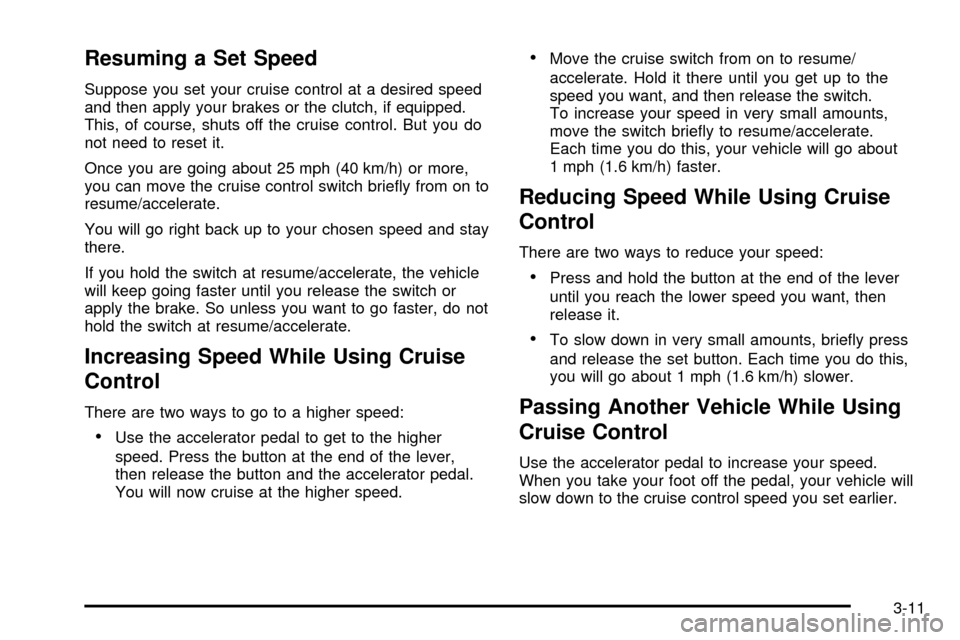 Resuming a Set Speed

Suppose you set your cruise control at a desired speed and then apply your brakes or the clutch, if equipped. This, of course, shuts off the cruise control. But you do not need to reset it.

Once you are going about 25 mph (40 km/h) or more, you can move the cruise control switch briefly from on to resume/accelerate.

You will go right back up to your chosen speed and stay there.

If you hold the switch at resume/accelerate, the vehicle will keep going faster until you release the switch or apply the brake. So unless you want to go faster, do not hold the switch at resume/accelerate.

Increasing Speed While Using Cruise Control

There are two ways to go to a higher speed:

• Use the accelerator pedal to get to the higher speed. Press the button at the end of the lever, then release the button and the accelerator pedal. You will now cruise at the higher speed.

• Move the cruise switch from on to resume/accelerate. Hold it there until you get up to the speed you want, and then release the switch. To increase your speed in very small amounts, move the switch briefly to resume/accelerate. Each time you do this, your vehicle will go about 1 mph (1.6 km/h) faster.

Reducing Speed While Using Cruise Control

There are two ways to reduce your speed:

• Press and hold the button at the end of the lever until you reach the lower speed you want, then release it.

• To slow down in very small amounts, briefly press and release the set button. Each time you do this, you will go about 1 mph (1.6 km/h) slower.

Passing Another Vehicle While Using Cruise Control

Use the accelerator pedal to increase your speed. When you take your foot off the pedal, your vehicle will slow down to the cruise control speed you set earlier.

3-11

carmanualsonline.info