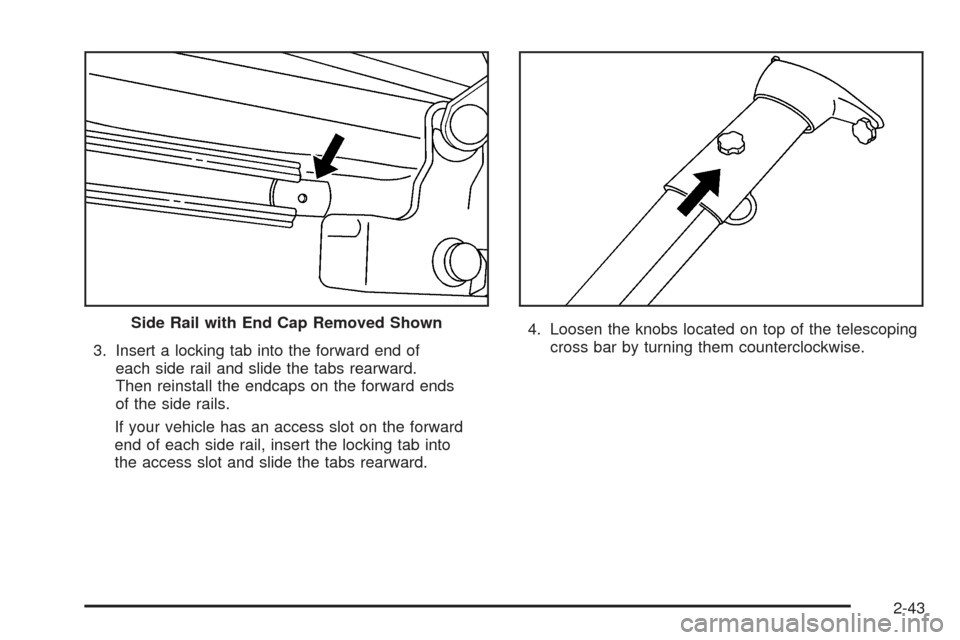 Side Rail with End Cap Removed Shown

3. Insert a locking tab into the forward end of each side rail and slide the tabs rearward. Then reinstall the endcaps on the forward ends of the side rails.

If your vehicle has an access slot on the forward end of each side rail, insert the locking tab into the access slot and slide the tabs rearward.

4. Loosen the knobs located on top of the telescoping cross bar by turning them counterclockwise.

2-43

carmanualsonline.info