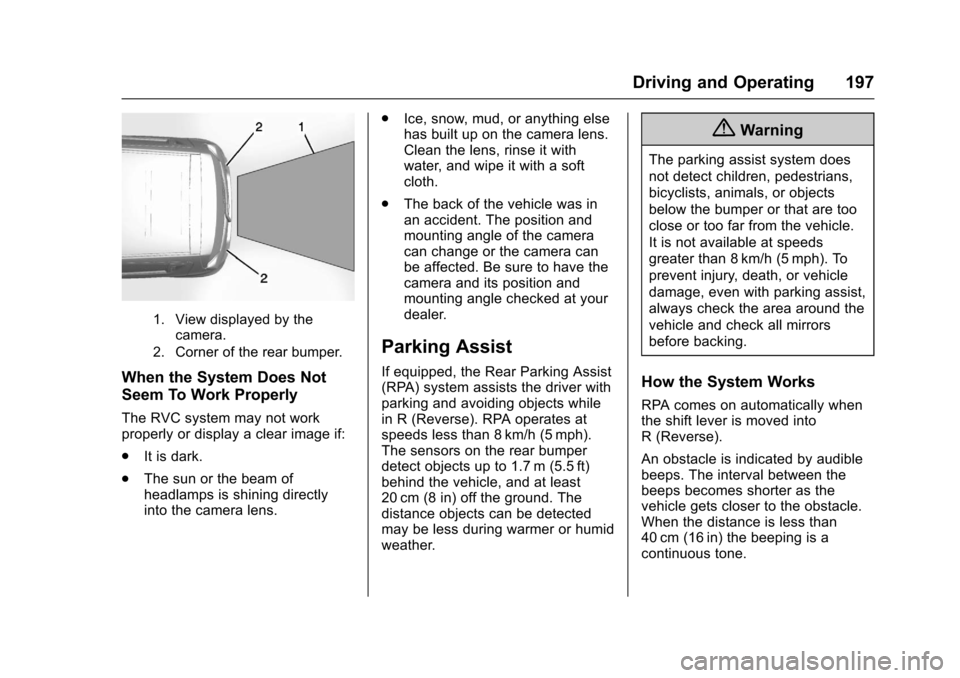 Driving and Operating 197

2 1

2

1. View displayed by the camera.
2. Corner of the rear bumper.

When the System Does Not Seem To Work Properly

The RVC system may not work properly or display a clear image if:

. It is dark.

. The sun or the beam of headlamps is shining directly into the camera lens.

. Ice, snow, mud, or anything else has built up on the camera lens. Clean the lens, rinse it with water, and wipe it with a soft cloth.

. The back of the vehicle was in an accident. The position and mounting angle of the camera can change or the camera can be affected. Be sure to have the camera and its position and mounting angle checked at your dealer.

Parking Assist

If equipped, the Rear Parking Assist (RPA) system assists the driver with parking and avoiding objects while in R (Reverse). RPA operates at speeds less than 8 km/h (5 mph). The sensors on the rear bumper detect objects up to 1.7 m (5.5 ft) behind the vehicle, and at least 20 cm (8 in) off the ground. The distance objects can be detected may be less during warmer or humid weather.

Warning

The parking assist system does not detect children, pedestrians, bicyclists, animals, or objects below the bumper or that are too close or too far from the vehicle. It is not available at speeds greater than 8 km/h (5 mph). To prevent injury, death, or vehicle damage, even with parking assist, always check the area around the vehicle and check all mirrors before backing.

How the System Works

RPA comes on automatically when the shift lever is moved into R (Reverse).

An obstacle is indicated by audible beeps. The interval between the beeps becomes shorter as the vehicle gets closer to the obstacle. When the distance is less than 40 cm (16 in) the beeping is a continuous tone.

carmanualsonline.info