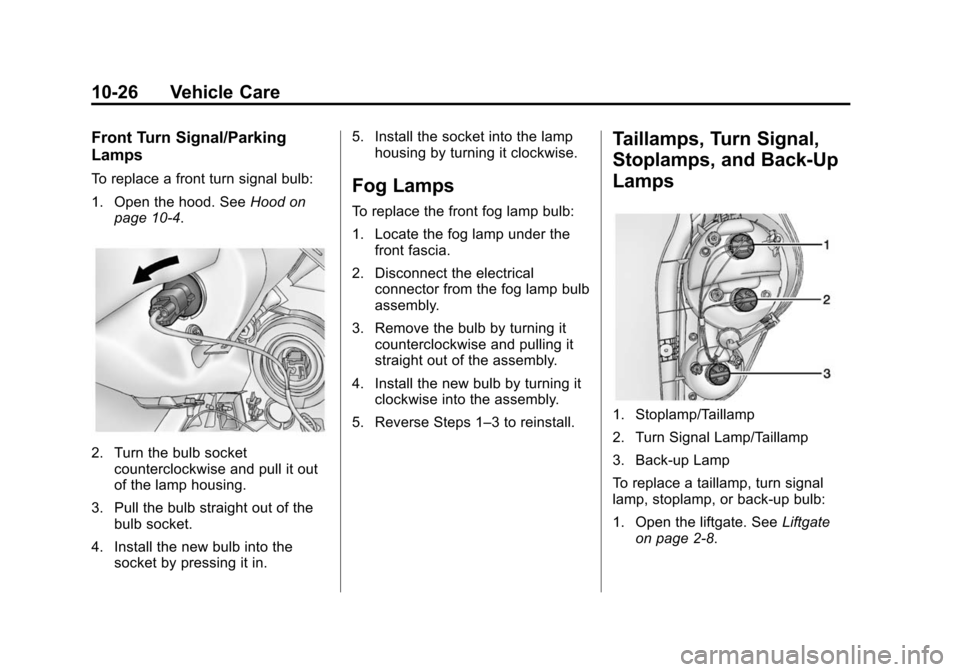 10-26 Vehicle Care

Front Turn Signal/Parking Lamps

To replace a front turn signal bulb:

1. Open the hood. See Hood on page 10-4.

2. Turn the bulb socket counterclockwise and pull it out of the lamp housing.

3. Pull the bulb straight out of the bulb socket.

4. Install the new bulb into the socket by pressing it in.

5. Install the socket into the lamp housing by turning it clockwise.

Fog Lamps

To replace the front fog lamp bulb:

1. Locate the fog lamp under the front fascia.

2. Disconnect the electrical connector from the fog lamp bulb assembly.

3. Remove the bulb by turning it counterclockwise and pulling it straight out of the assembly.

4. Install the new bulb by turning it clockwise into the assembly.

5. Reverse Steps 1–3 to reinstall.

Taillamps, Turn Signal, Stoplamps, and Back-Up Lamps

1

2

3

1. Stoplamp/Taillamp

2. Turn Signal Lamp/Taillamp

3. Back-up Lamp

To replace a taillamp, turn signal lamp, stoplamp, or back-up bulb:

1. Open the liftgate. See Liftgate on page 2-8.

carmanualsonline.info