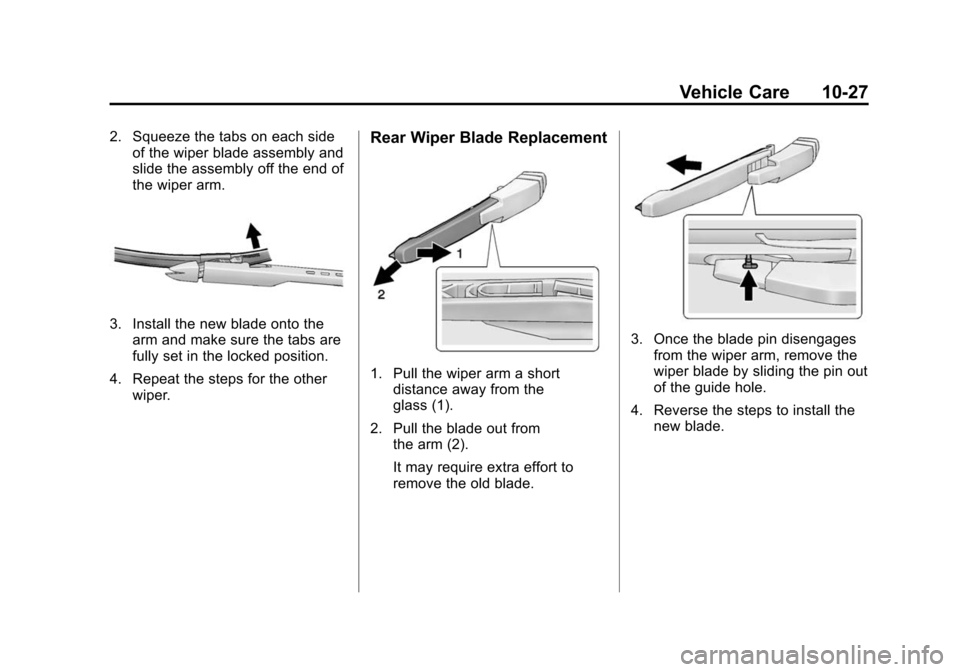 Vehicle Care 10-27

2. Squeeze the tabs on each side of the wiper blade assembly and slide the assembly off the end of the wiper arm.

3. Install the new blade onto the arm and make sure the tabs are fully set in the locked position.

4. Repeat the steps for the other wiper.

Rear Wiper Blade Replacement

1

2

1. Pull the wiper arm a short distance away from the glass (1).

2. Pull the blade out from the arm (2).

It may require extra effort to remove the old blade.

3. Once the blade pin disengages from the wiper arm, remove the wiper blade by sliding the pin out of the guide hole.

4. Reverse the steps to install the new blade.

carmanualsonline.info