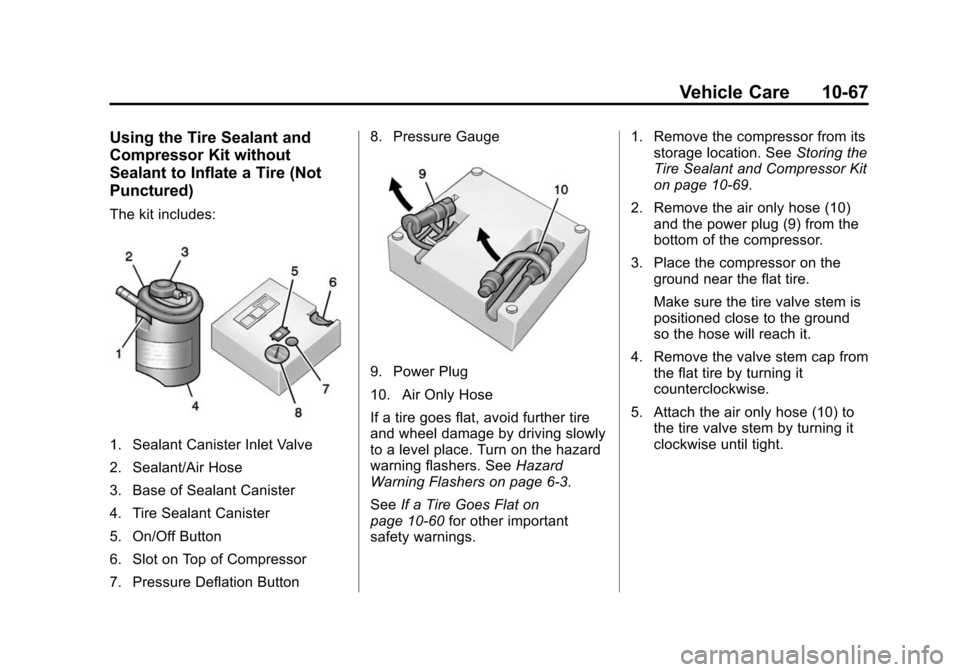 Vehicle Care 10-67

Using the Tire Sealant and Compressor Kit without Sealant to Inflate a Tire (Not Punctured)

The kit includes:

2 3 5 6 1 4 7 8

1. Sealant Canister Inlet Valve

2. Sealant/Air Hose

3. Base of Sealant Canister

4. Tire Sealant Canister

5. On/Off Button

6. Slot on Top of Compressor

7. Pressure Deflation Button

8. Pressure Gauge

9 10

9. Power Plug

10. Air Only Hose

If a tire goes flat, avoid further tire and wheel damage by driving slowly to a level place. Turn on the hazard warning flashers. See Hazard Warning Flashers on page 6-3.

See If a Tire Goes Flat on page 10-60 for other important safety warnings.

1. Remove the compressor from its storage location. See Storing the Tire Sealant and Compressor Kit on page 10-69.

2. Remove the air only hose (10) and the power plug (9) from the bottom of the compressor.

3. Place the compressor on the ground near the flat tire.

Make sure the tire valve stem is positioned close to the ground so the hose will reach it.

4. Remove the valve stem cap from the flat tire by turning it counterclockwise.

5. Attach the air only hose (10) to the tire valve stem by turning it clockwise until tight.

carmanualsonline.info