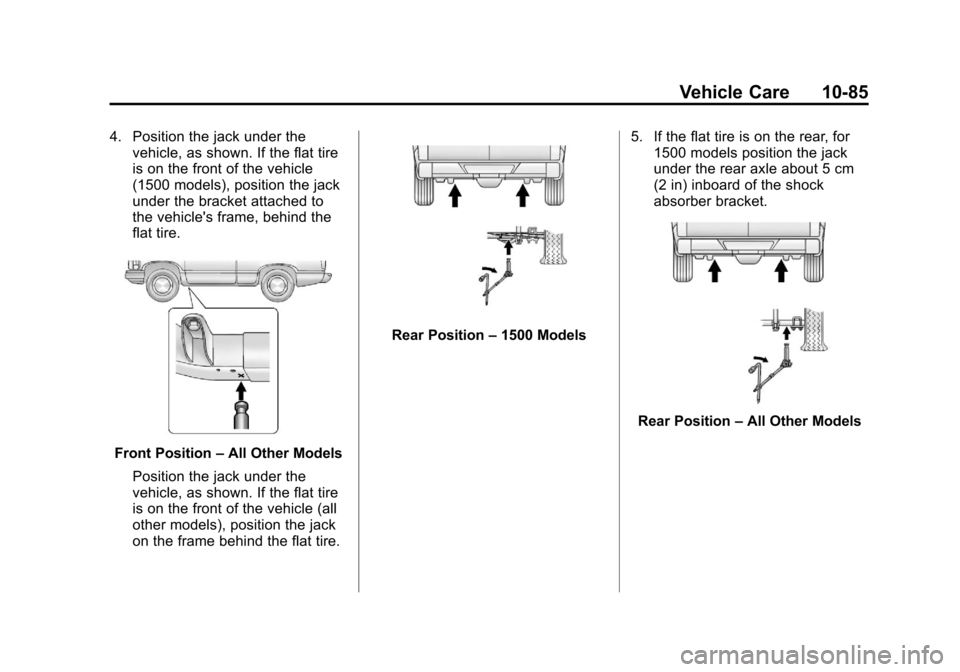 Vehicle Care 10-85

4. Position the jack under the vehicle, as shown. If the flat tire is on the front of the vehicle (1500 models), position the jack under the bracket attached to the vehicle's frame, behind the flat tire.

Front Position – All Other Models

Position the jack under the vehicle, as shown. If the flat tire is on the front of the vehicle (all other models), position the jack on the frame behind the flat tire.

Rear Position – 1500 Models

5. If the flat tire is on the rear, for 1500 models position the jack under the rear axle about 5 cm (2 in) inboard of the shock absorber bracket.

Rear Position – All Other Models

carmanualsonline.info