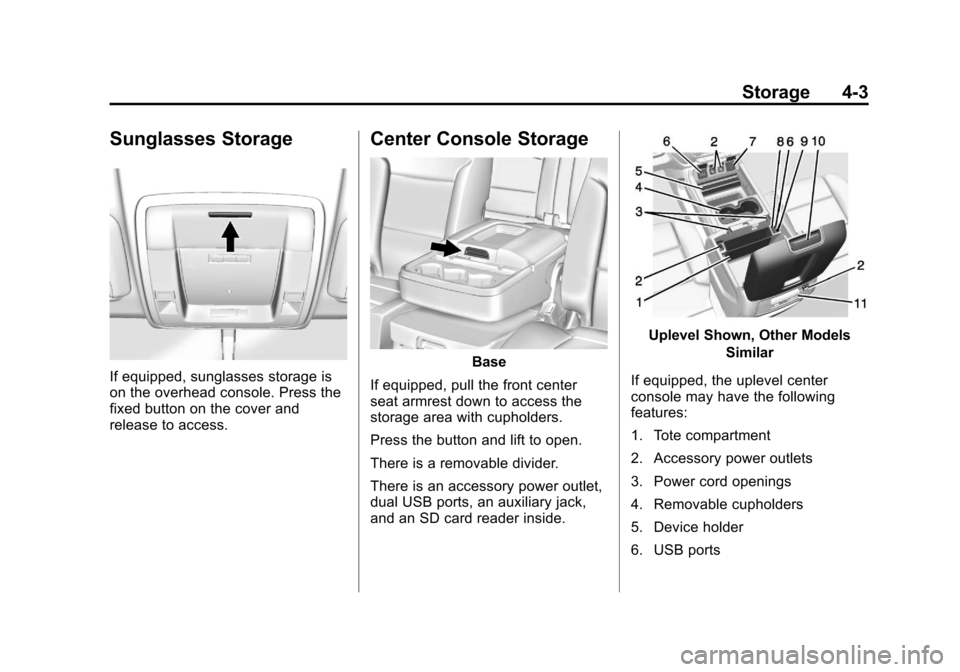 Storage 4-3

Sunglasses Storage

If equipped, sunglasses storage is on the overhead console. Press the fixed button on the cover and release to access.

Center Console Storage

Base

If equipped, pull the front center seat armrest down to access the storage area with cupholders.

Press the button and lift to open.

There is a removable divider.

There is an accessory power outlet, dual USB ports, an auxiliary jack, and an SD card reader inside.

6 2 7 8 6 9 10
5
4
3
2
1
2
11

Uplevel Shown, Other Models Similar

If equipped, the uplevel center console may have the following features:

1. Tote compartment

2. Accessory power outlets

3. Power cord openings

4. Removable cupholders

5. Device holder

6. USB ports

carmanualsonline.info