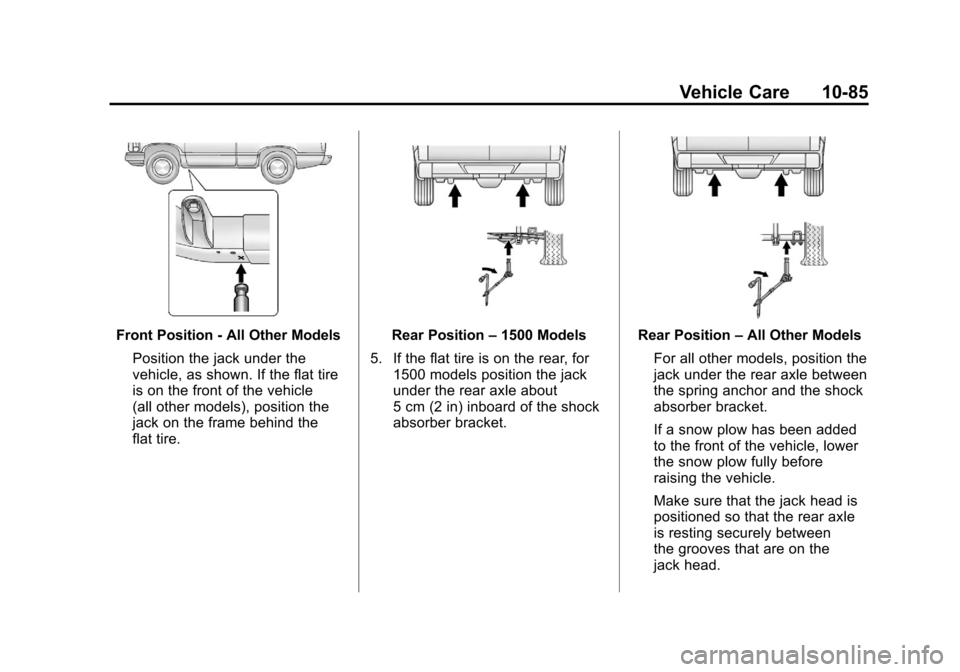 Vehicle Care 10-85

Front Position - All Other Models

Position the jack under the vehicle, as shown. If the flat tire is on the front of the vehicle (all other models), position the jack on the frame behind the flat tire.

Rear Position – 1500 Models

5. If the flat tire is on the rear, for 1500 models position the jack under the rear axle about 5 cm (2 in) inboard of the shock absorber bracket.

Rear Position – All Other Models

For all other models, position the jack under the rear axle between the spring anchor and the shock absorber bracket.

If a snow plow has been added to the front of the vehicle, lower the snow plow fully before raising the vehicle.

Make sure that the jack head is positioned so that the rear axle is resting securely between the grooves that are on the jack head.

carmanualsonline.info