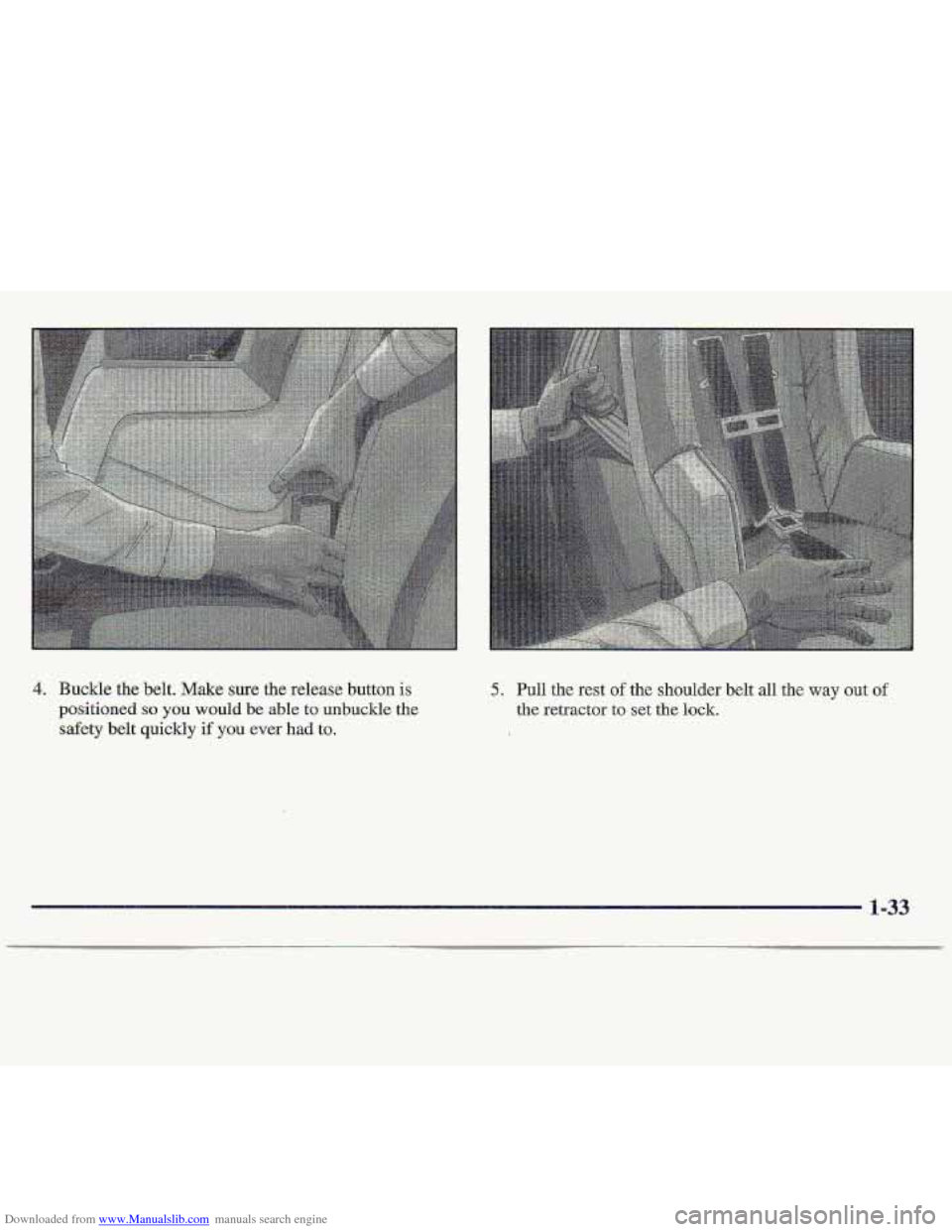 4. Buckle the belt. Make sure the release button is positioned so you would be able to unbuckle the safety belt quickly if you ever had to.

5. Pull the rest of the shoulder belt all the way out of the retractor to set the lock.

1-33

Downloaded from www.Manualslib.com manuals search engine

carmanualsonline.info