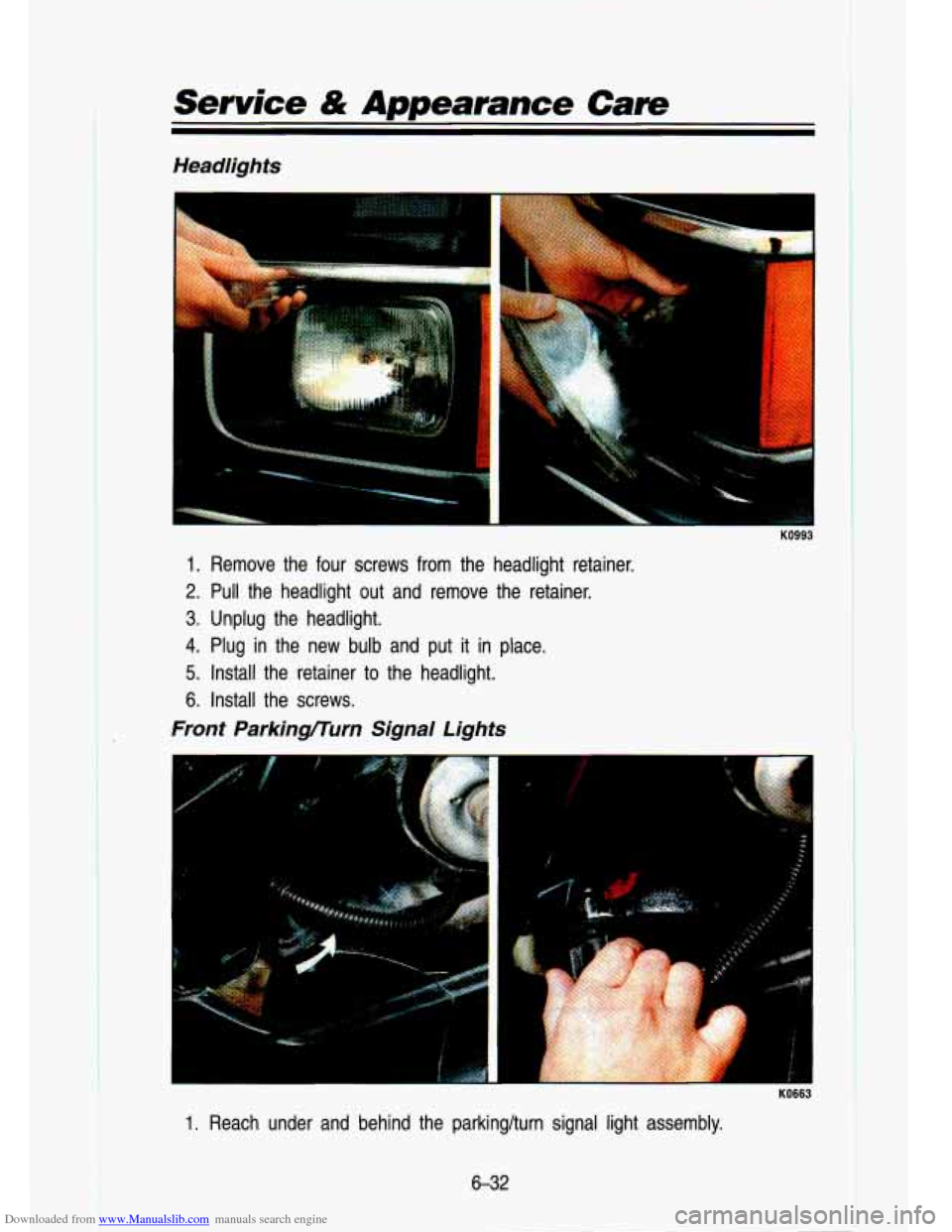 Service & Appearance Care

Headlights

K0993

1. Remove the four screws from the headlight retainer.
2. Pull the headlight out and remove the retainer.
3. Unplug the headlight.
4. Plug in the new bulb and put it in place.
5. Install the retainer to the headlight.
6. Install the screws.

Front Parking/Turn Signal Lights

K0663

1. Reach under and behind the parking/turn signal light assembly.

6-32

Downloaded from www.Manualslib.com manuals search engine

carmanualsonline.info