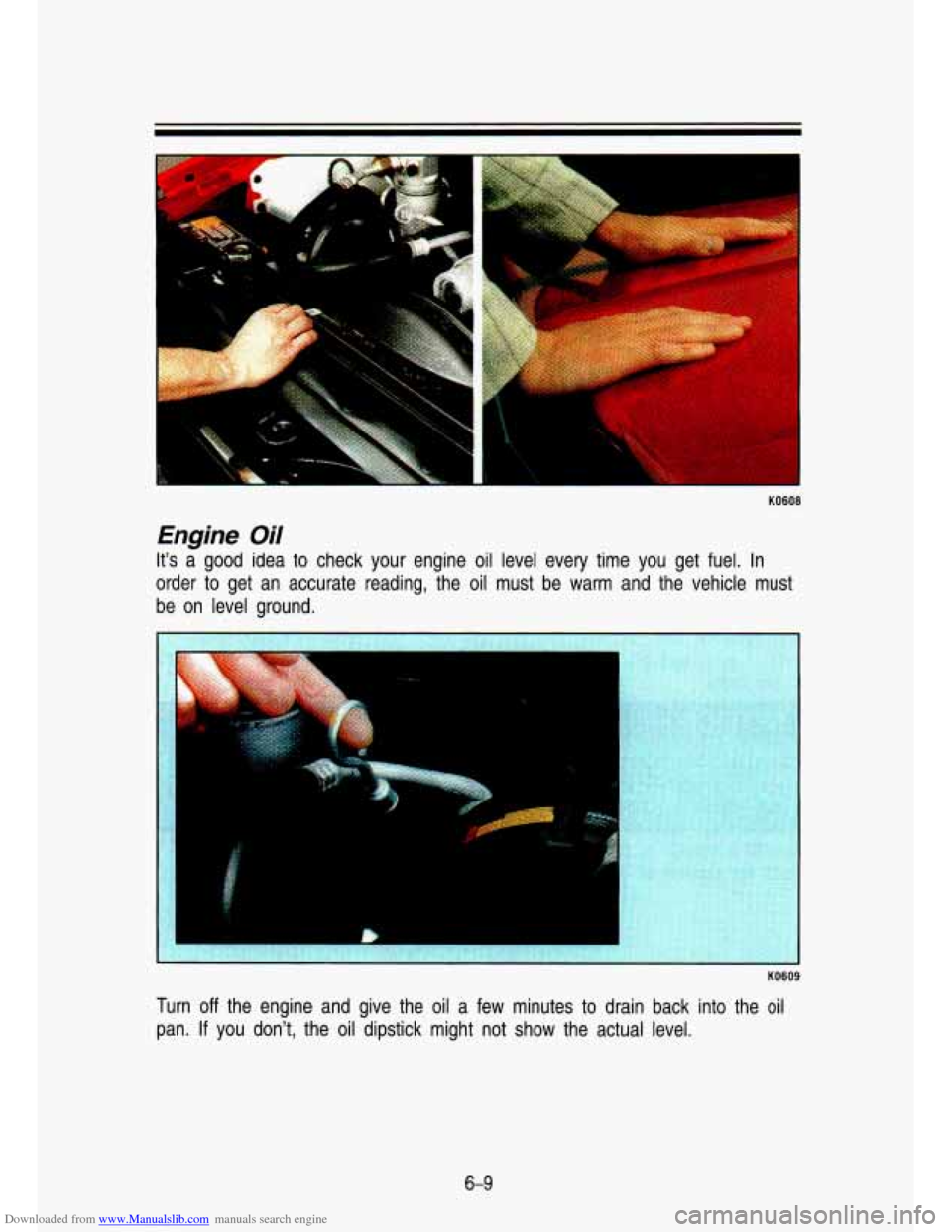 K0608

Engine Oil

It's a good idea to check your engine oil level every time you get fuel. In order to get an accurate reading, the oil must be warm and the vehicle must be on level ground.

K0609

Turn off the engine and give the oil a few minutes to drain back into the oil pan. If you don't, the oil dipstick might not show the actual level.

6-9

Downloaded from www.Manualslib.com manuals search engine

carmanualsonline.info