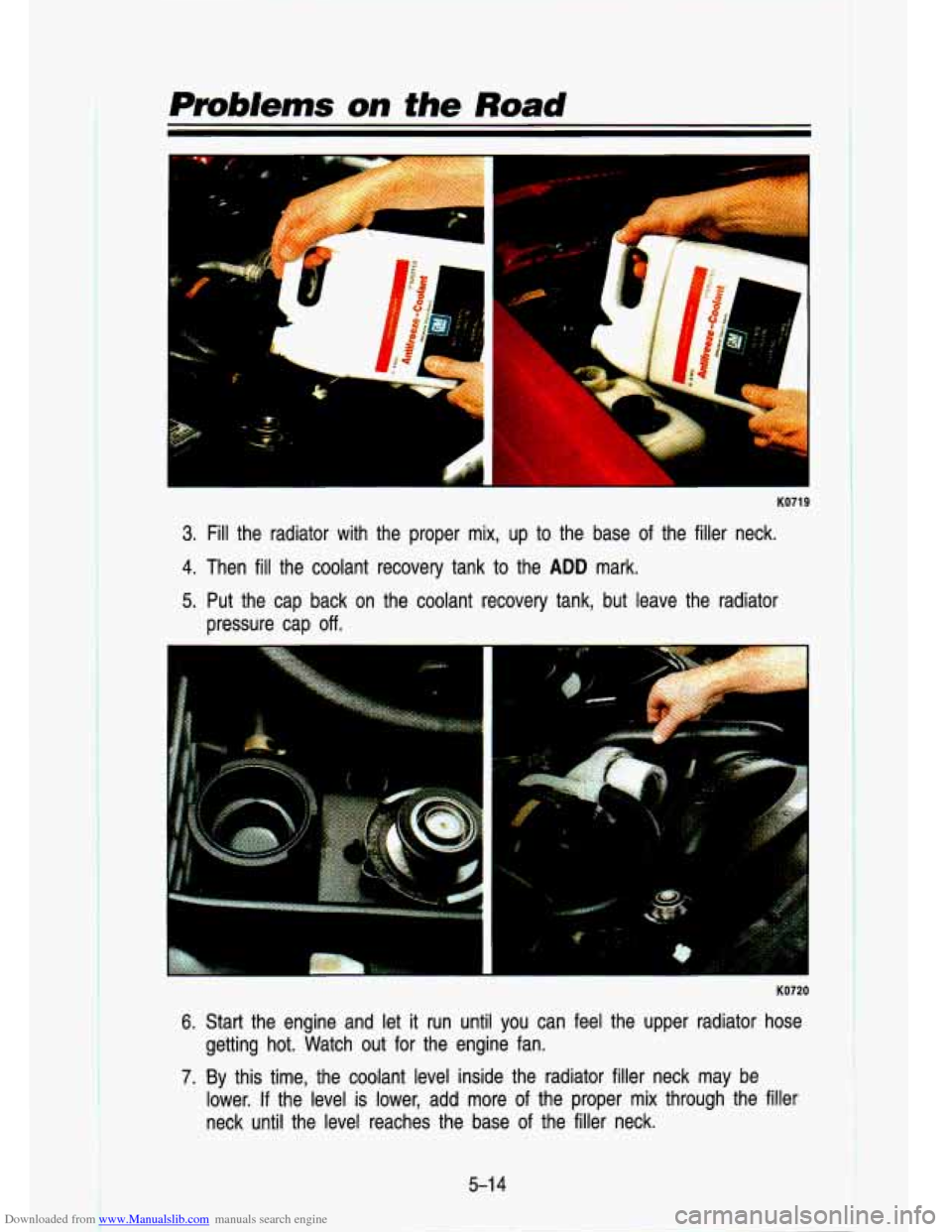 Problems on the Road

Antifreeze-Coolant

Antifreeze-Coolant

K0719

3. Fill the radiator with the proper mix, up to the base of the filler neck.

4. Then fill the coolant recovery tank to the ADD mark.

5. Put the cap back on the coolant recovery tank, but leave the radiator pressure cap off.

K0720

6. Start the engine and let it run until you can feel the upper radiator hose getting hot. Watch out for the engine fan.

7. By this time, the coolant level inside the radiator filler neck may be lower. If the level is lower, add more of the proper mix through the filler neck until the level reaches the base of the filler neck.

5-14

Downloaded from www.Manualslib.com manuals search engine

carmanualsonline.info