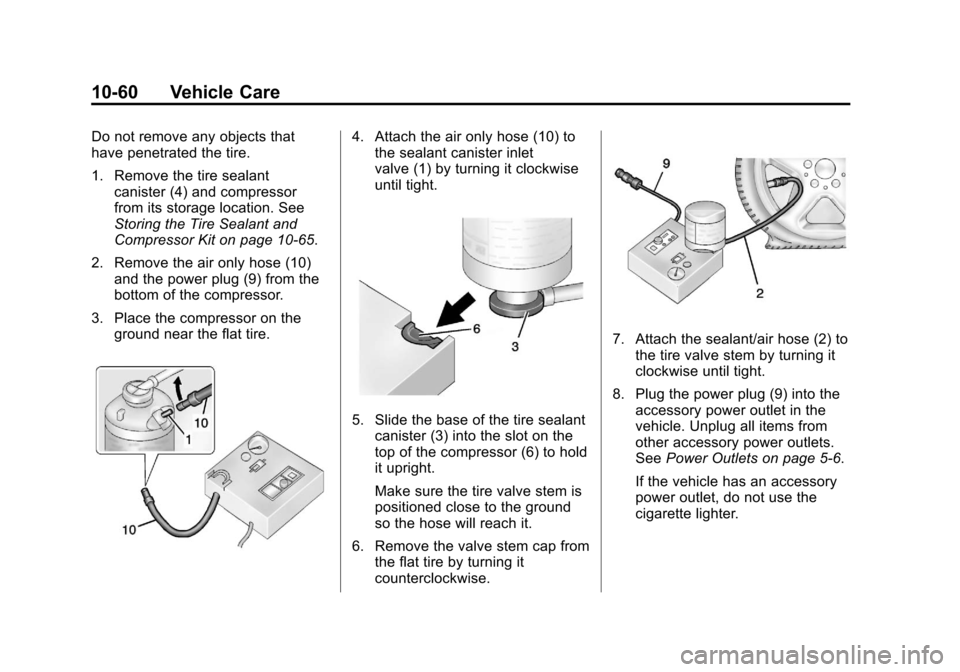 10-60 Vehicle Care

Do not remove any objects that have penetrated the tire.

1. Remove the tire sealant canister (4) and compressor from its storage location. See Storing the Tire Sealant and Compressor Kit on page 10-65.

2. Remove the air only hose (10) and the power plug (9) from the bottom of the compressor.

3. Place the compressor on the ground near the flat tire.

10
1
10

4. Attach the air only hose (10) to the sealant canister inlet valve (1) by turning it clockwise until tight.

6
3

5. Slide the base of the tire sealant canister (3) into the slot on the top of the compressor (6) to hold it upright.

Make sure the tire valve stem is positioned close to the ground so the hose will reach it.

6. Remove the valve stem cap from the flat tire by turning it counterclockwise.

9
2

7. Attach the sealant/air hose (2) to the tire valve stem by turning it clockwise until tight.

8. Plug the power plug (9) into the accessory power outlet in the vehicle. Unplug all items from other accessory power outlets. See Power Outlets on page 5-6.

If the vehicle has an accessory power outlet, do not use the cigarette lighter.

carmanualsonline.info