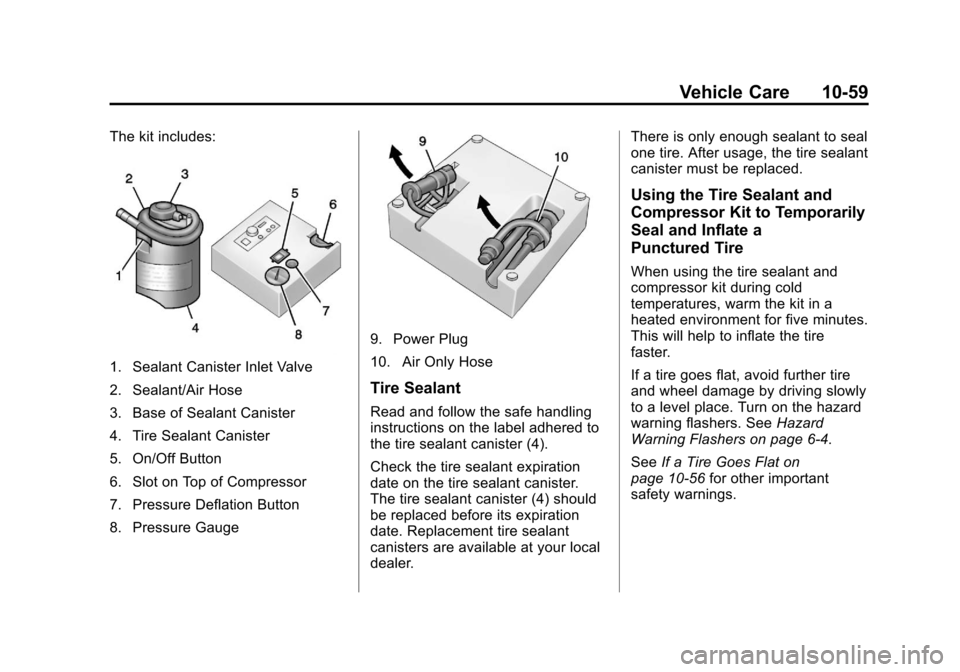 Vehicle Care 10-59

The kit includes:

2
3
5
6
1
7
4
8

1. Sealant Canister Inlet Valve

2. Sealant/Air Hose

3. Base of Sealant Canister

4. Tire Sealant Canister

5. On/Off Button

6. Slot on Top of Compressor

7. Pressure Deflation Button

8. Pressure Gauge

9
10

9. Power Plug

10. Air Only Hose

Tire Sealant

Read and follow the safe handling instructions on the label adhered to the tire sealant canister (4).

Check the tire sealant expiration date on the tire sealant canister. The tire sealant canister (4) should be replaced before its expiration date. Replacement tire sealant canisters are available at your local dealer.

There is only enough sealant to seal one tire. After usage, the tire sealant canister must be replaced.

Using the Tire Sealant and Compressor Kit to Temporarily Seal and Inflate a Punctured Tire

When using the tire sealant and compressor kit during cold temperatures, warm the kit in a heated environment for five minutes. This will help to inflate the tire faster.

If a tire goes flat, avoid further tire and wheel damage by driving slowly to a level place. Turn on the hazard warning flashers. See Hazard Warning Flashers on page 6-4.

See If a Tire Goes Flat on page 10-56 for other important safety warnings.

carmanualsonline.info