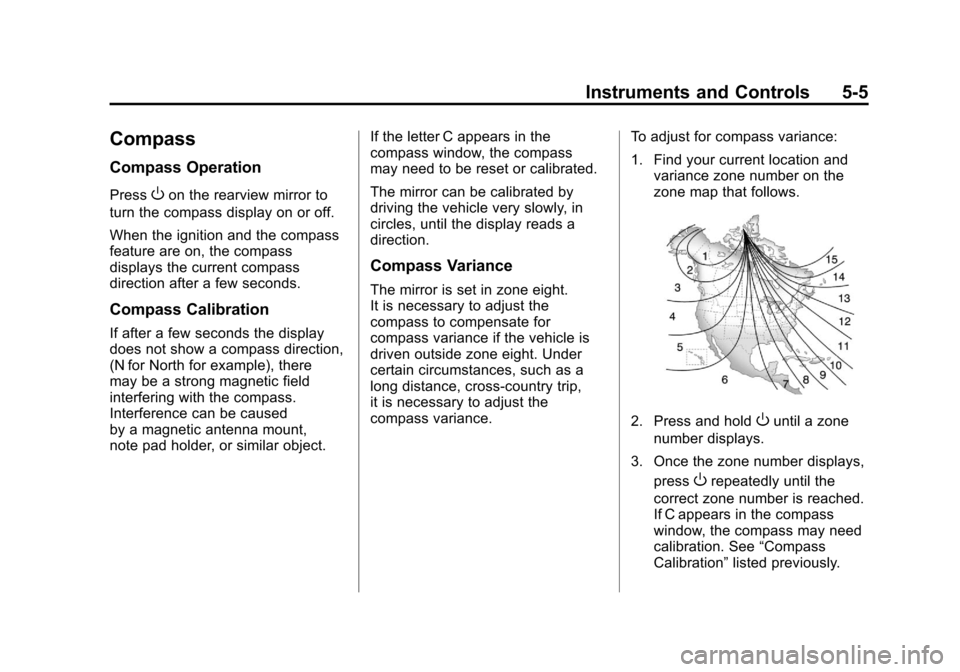 Instruments and Controls 5-5

Compass

Compass Operation

Press O on the rearview mirror to turn the compass display on or off.

When the ignition and the compass feature are on, the compass displays the current compass direction after a few seconds.

Compass Calibration

If after a few seconds the display does not show a compass direction, (N for North for example), there may be a strong magnetic field interfering with the compass. Interference can be caused by a magnetic antenna mount, note pad holder, or similar object.

If the letter C appears in the compass window, the compass may need to be reset or calibrated.

The mirror can be calibrated by driving the vehicle very slowly, in circles, until the display reads a direction.

Compass Variance

The mirror is set in zone eight. It is necessary to adjust the compass to compensate for compass variance if the vehicle is driven outside zone eight. Under certain circumstances, such as a long distance, cross-country trip, it is necessary to adjust the compass variance.

To adjust for compass variance:

1. Find your current location and variance zone number on the zone map that follows.

1
2
3
4
5
6
7
8
9
10
11
12
13
14
15

2. Press and hold O until a zone number displays.

3. Once the zone number displays, press O repeatedly until the correct zone number is reached. If C appears in the compass window, the compass may need calibration. See “Compass Calibration” listed previously.

carmanualsonline.info