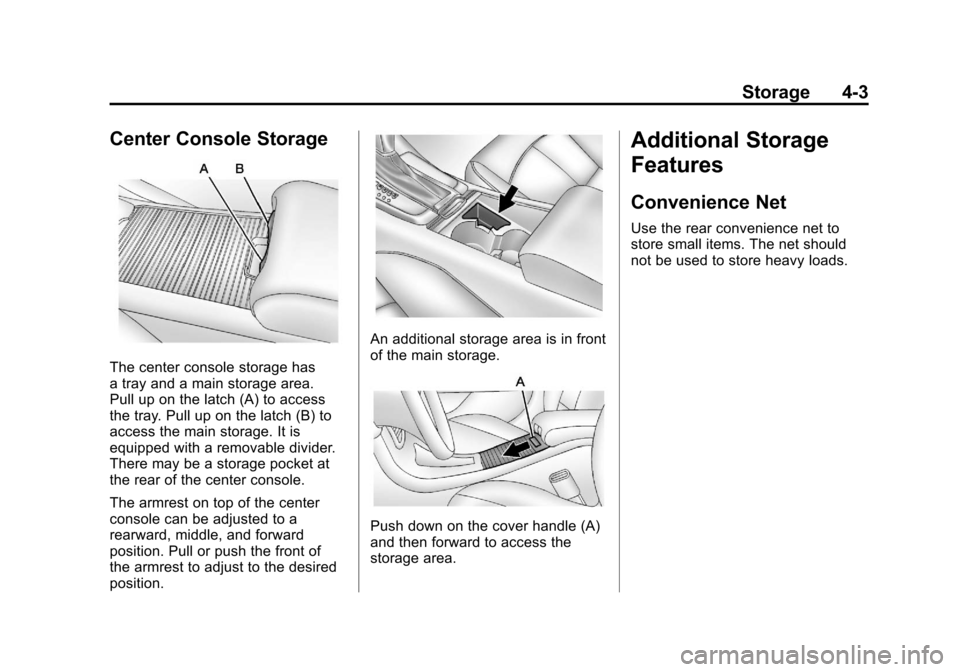 Storage 4-3

Center Console Storage

A B

The center console storage has a tray and a main storage area. Pull up on the latch (A) to access the tray. Pull up on the latch (B) to access the main storage. It is equipped with a removable divider. There may be a storage pocket at the rear of the center console.

The armrest on top of the center console can be adjusted to a rearward, middle, and forward position. Pull or push the front of the armrest to adjust to the desired position.

An additional storage area is in front of the main storage.

A

Push down on the cover handle (A) and then forward to access the storage area.

Additional Storage Features

Convenience Net

Use the rear convenience net to store small items. The net should not be used to store heavy loads.

carmanualsonline.info