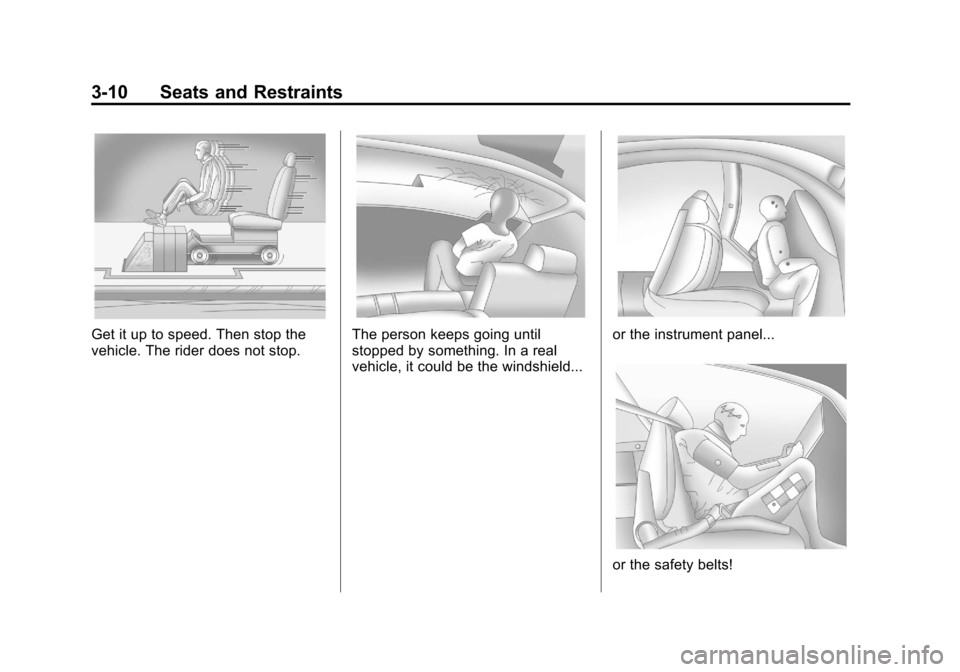 3-10 Seats and Restraints

Get it up to speed. Then stop the vehicle. The rider does not stop.

The person keeps going until stopped by something. In a real vehicle, it could be the windshield...

or the instrument panel...

or the safety belts!

carmanualsonline.info