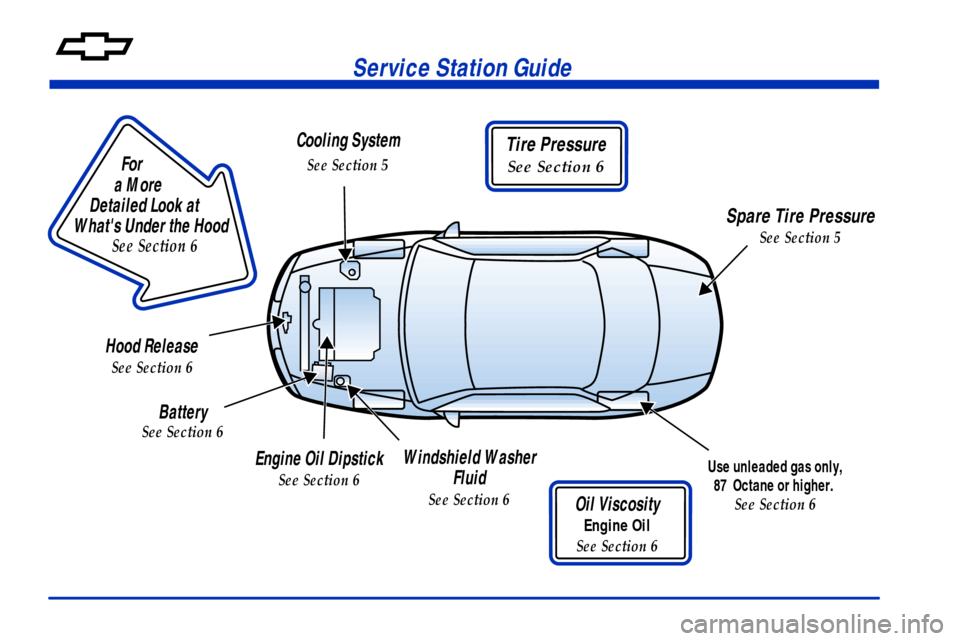 Service Station Guide

For a More Detailed Look at What's Under the Hood
See Section 6

Cooling System
See Section 5

Tire Pressure
See Section 6

Spare Tire Pressure
See Section 5

Hood Release
See Section 6

Battery
See Section 6

Engine Oil Dipstick
See Section 6

Windshield Washer Fluid
See Section 6

Use unleaded gas only, 87 Octane or higher.
See Section 6

Oil Viscosity
Engine Oil
See Section 6

carmanualsonline.info