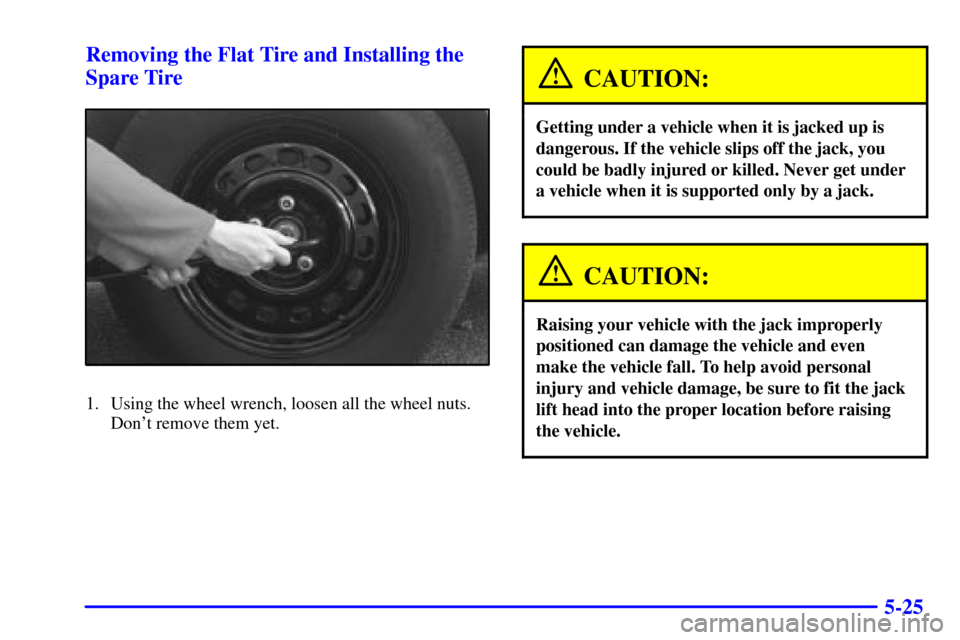 Removing the Flat Tire and Installing the Spare Tire

1. Using the wheel wrench, loosen all the wheel nuts. Don't remove them yet.

CAUTION:

Getting under a vehicle when it is jacked up is dangerous. If the vehicle slips off the jack, you could be badly injured or killed. Never get under a vehicle when it is supported only by a jack.

CAUTION:

Raising your vehicle with the jack improperly positioned can damage the vehicle and even make the vehicle fall. To help avoid personal injury and vehicle damage, be sure to fit the jack lift head into the proper location before raising the vehicle.

5-25

carmanualsonline.info