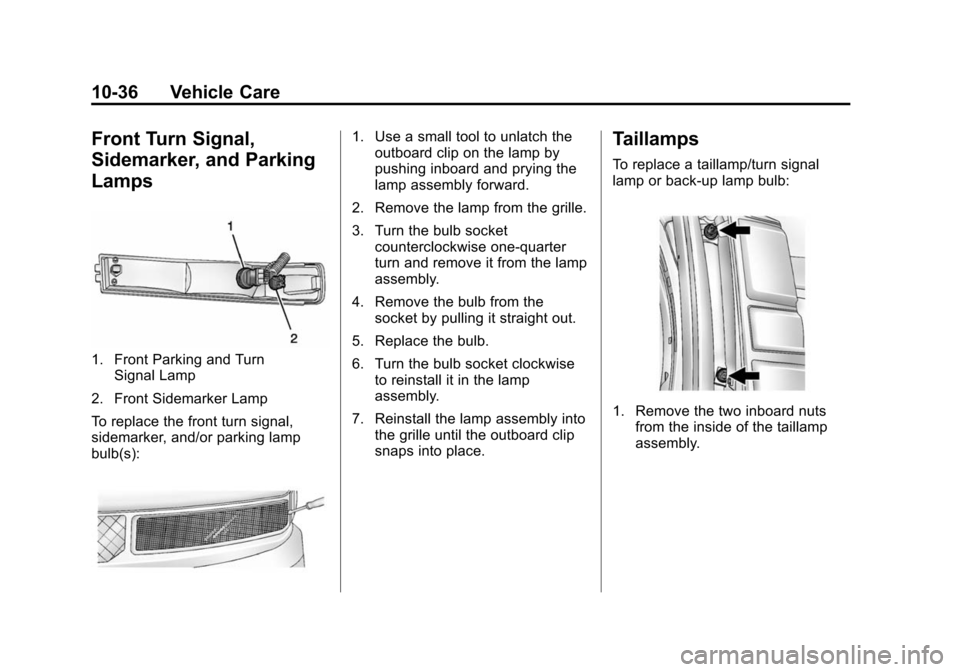 10-36 Vehicle Care

Front Turn Signal, Sidemarker, and Parking Lamps

1

2

1. Front Parking and Turn Signal Lamp

2. Front Sidemarker Lamp

To replace the front turn signal, sidemarker, and/or parking lamp bulb(s):

1. Use a small tool to unlatch the outboard clip on the lamp by pushing inboard and prying the lamp assembly forward.

2. Remove the lamp from the grille.

3. Turn the bulb socket counterclockwise one-quarter turn and remove it from the lamp assembly.

4. Remove the bulb from the socket by pulling it straight out.

5. Replace the bulb.

6. Turn the bulb socket clockwise to reinstall it in the lamp assembly.

7. Reinstall the lamp assembly into the grille until the outboard clip snaps into place.

Taillamps

To replace a taillamp/turn signal lamp or back-up lamp bulb:

1. Remove the two inboard nuts from the inside of the taillamp assembly.

carmanualsonline.info